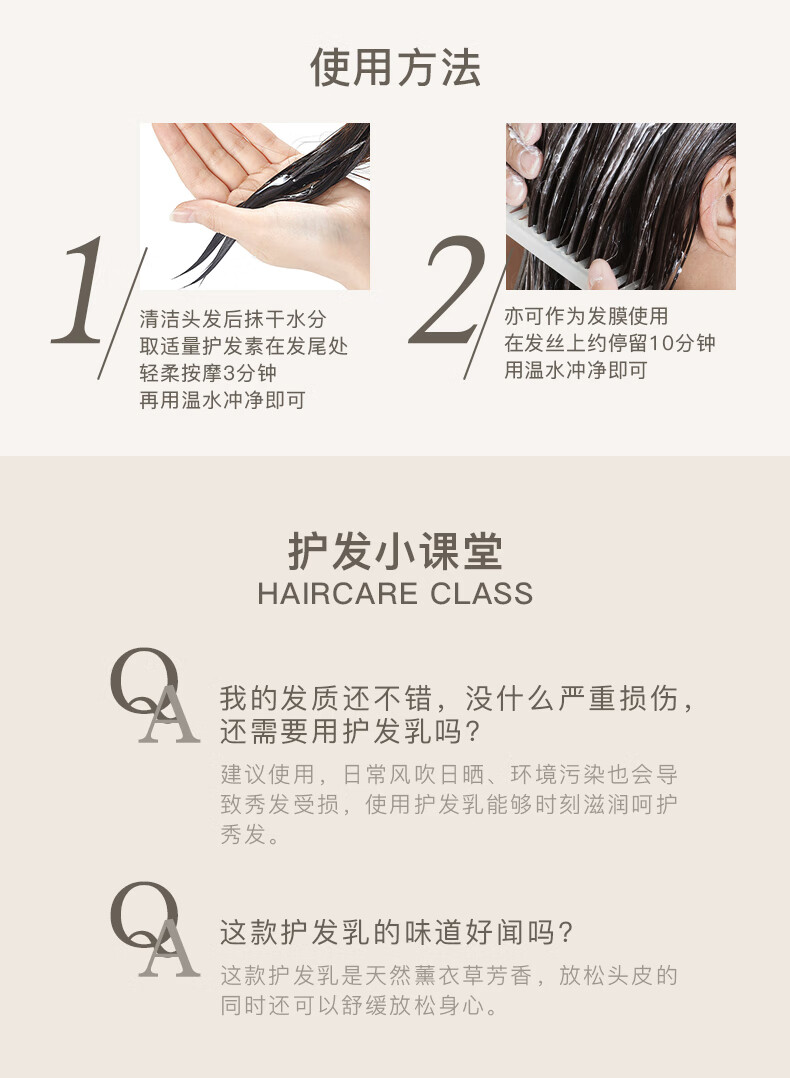 使用方法

1/

清洁头发后抹干水分
取适量护发素在发尾处
轻柔按摩3分钟
再用温水冲净即可

2/

亦可作为发膜使用
在发丝上约停留10分钟
用温水冲净即可

护发小课堂
HAIRCARE CLASS

QA

我的发质还不错，没什么严重损伤，还需要用护发乳吗？

建议使用，日常风吹日晒、环境污染也会导致秀发受损，使用护发乳能够时刻滋润呵护秀发。

QA

这款护发乳的味道好闻吗？

这款护发乳是天然薰衣草芳香，放松头皮的同时还可以舒缓放松身心。