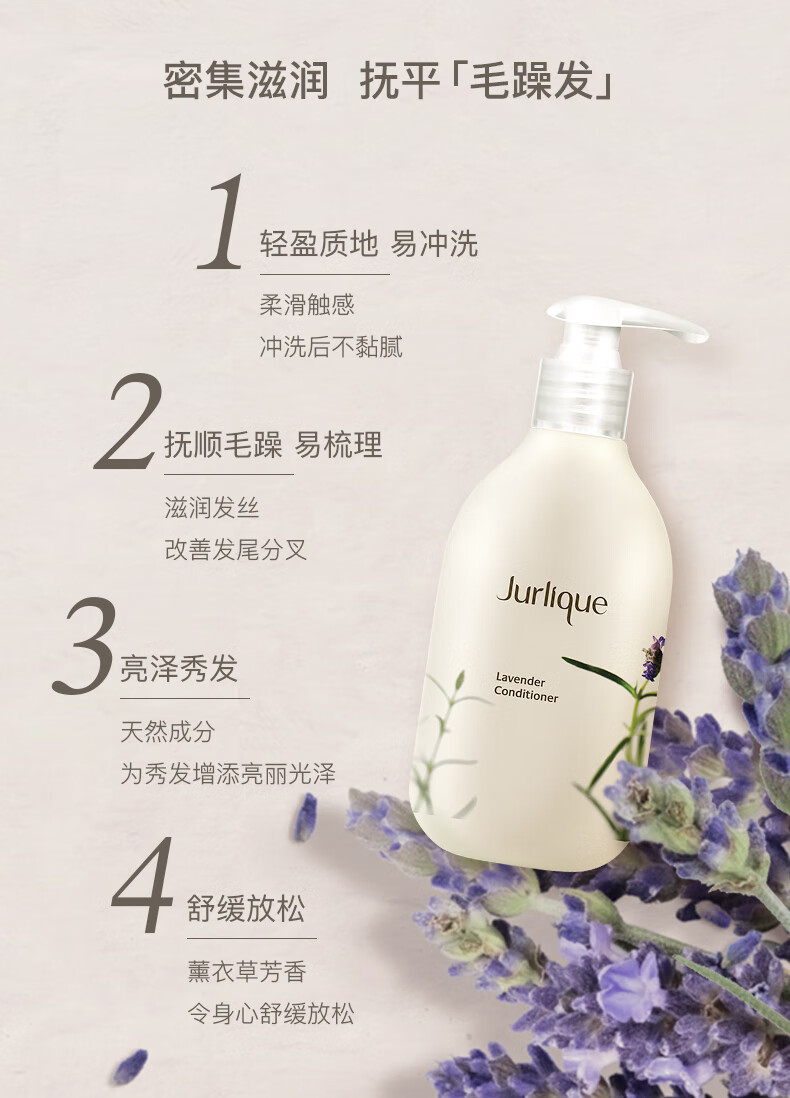 密集滋润 抚平「毛躁发」

1 轻盈质地 易冲洗

柔滑触感
冲洗后不黏腻

2 抚顺毛躁 易梳理

滋润发丝
改善发尾分叉

3 亮泽秀发

天然成分
为秀发增添亮丽光泽

4 舒缓放松

薰衣草芳香
令身心舒缓放松

Jurlique

Lavender Conditioner