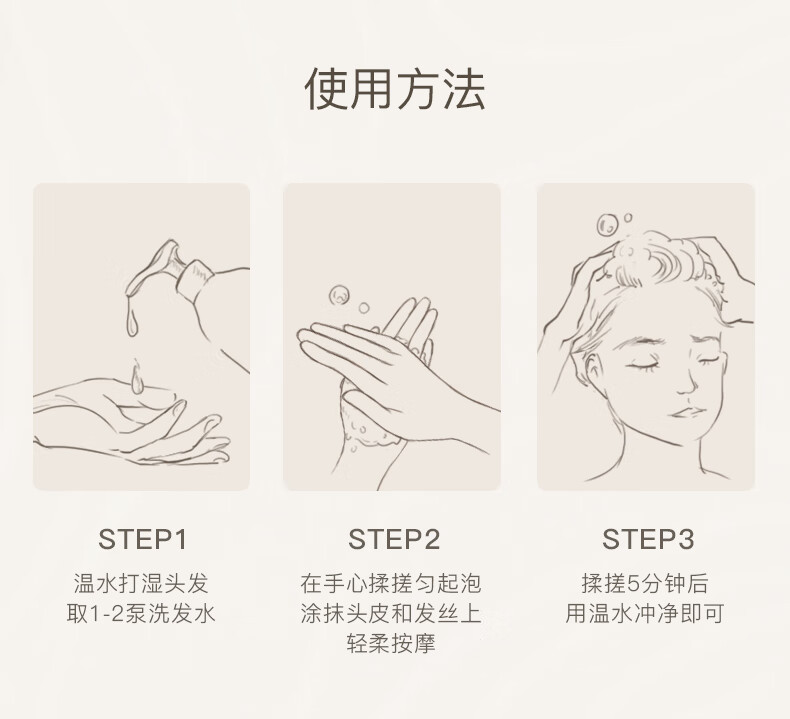 使用方法

STEP1
温水打湿头发
取1-2泵洗发水

STEP2
在手心揉搓匀起泡
涂抹头皮和发丝上
轻柔按摩

STEP3
揉搓5分钟后
用温水冲净即可