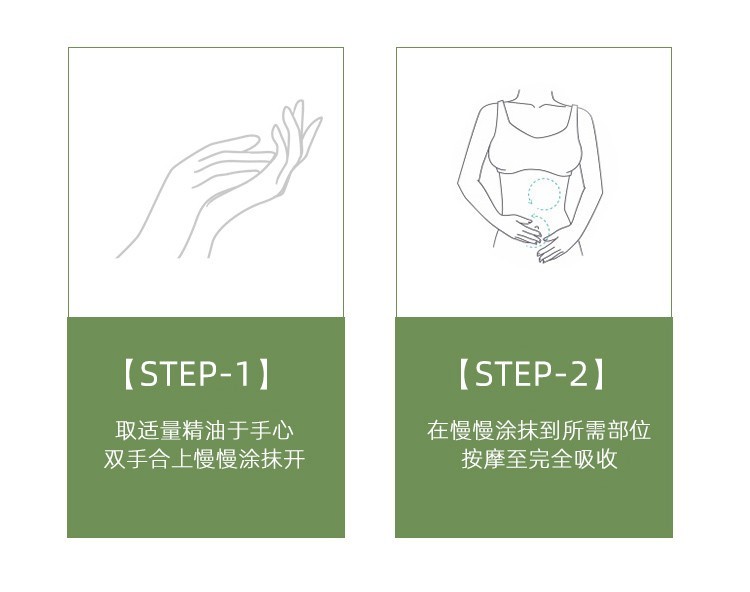 【STEP-1】

取适量精油于手心
双手合上慢慢涂抹开

【STEP-2】

在慢慢涂抹到所需部位
按摩至完全吸收