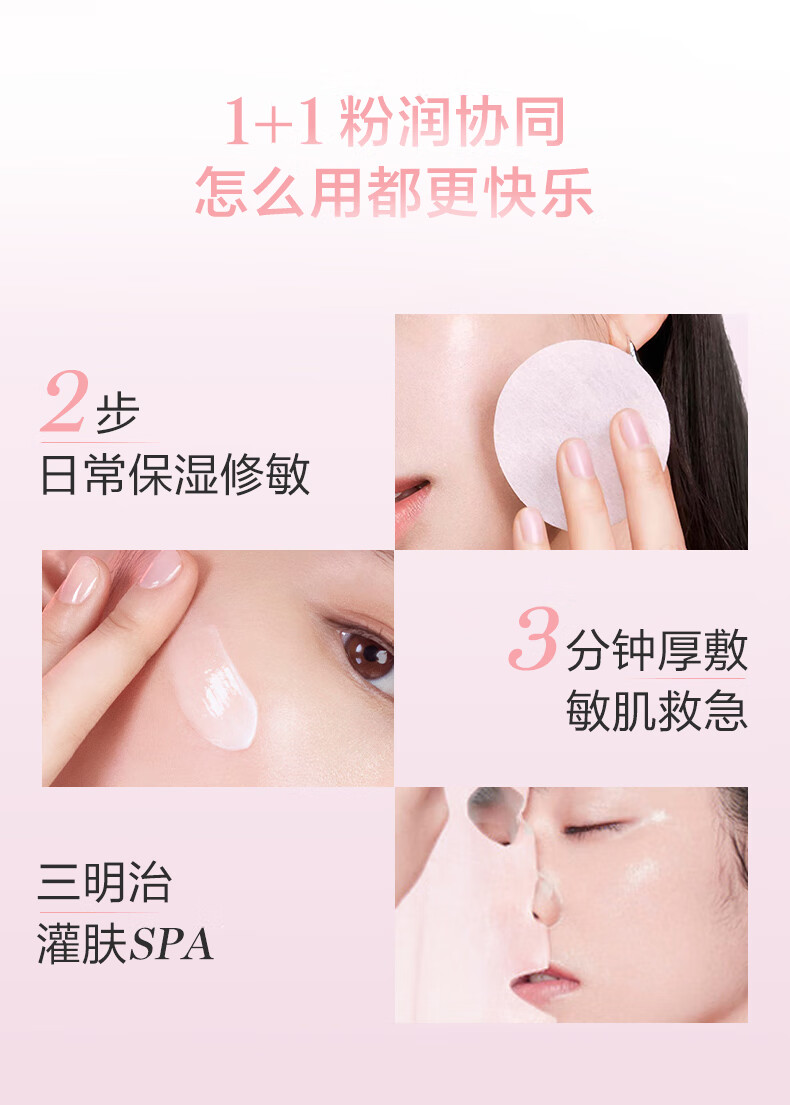 1+1 粉润协同
怎么用都更快乐

2步
日常保湿修敏

3分钟厚敷
敏肌救急

三明治
灌肤SPA