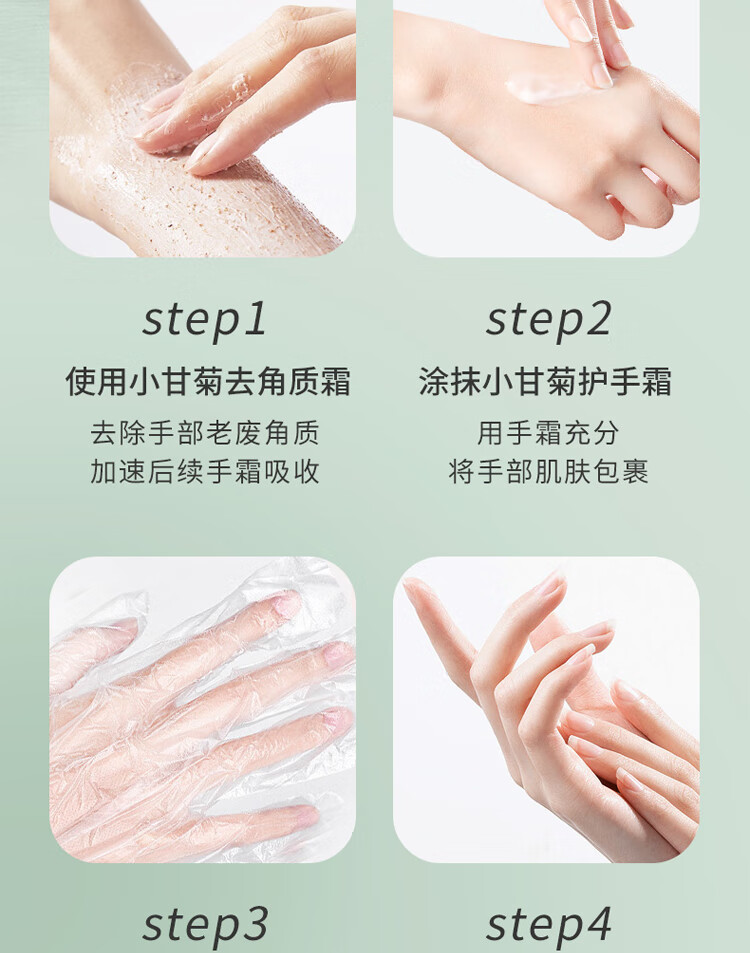 step1
使用小甘菊去角质霜
去除手部老废角质
加速后续手霜吸收

step2
涂抹小甘菊护手霜
用手霜充分
将手部肌肤包裹

step3

step4