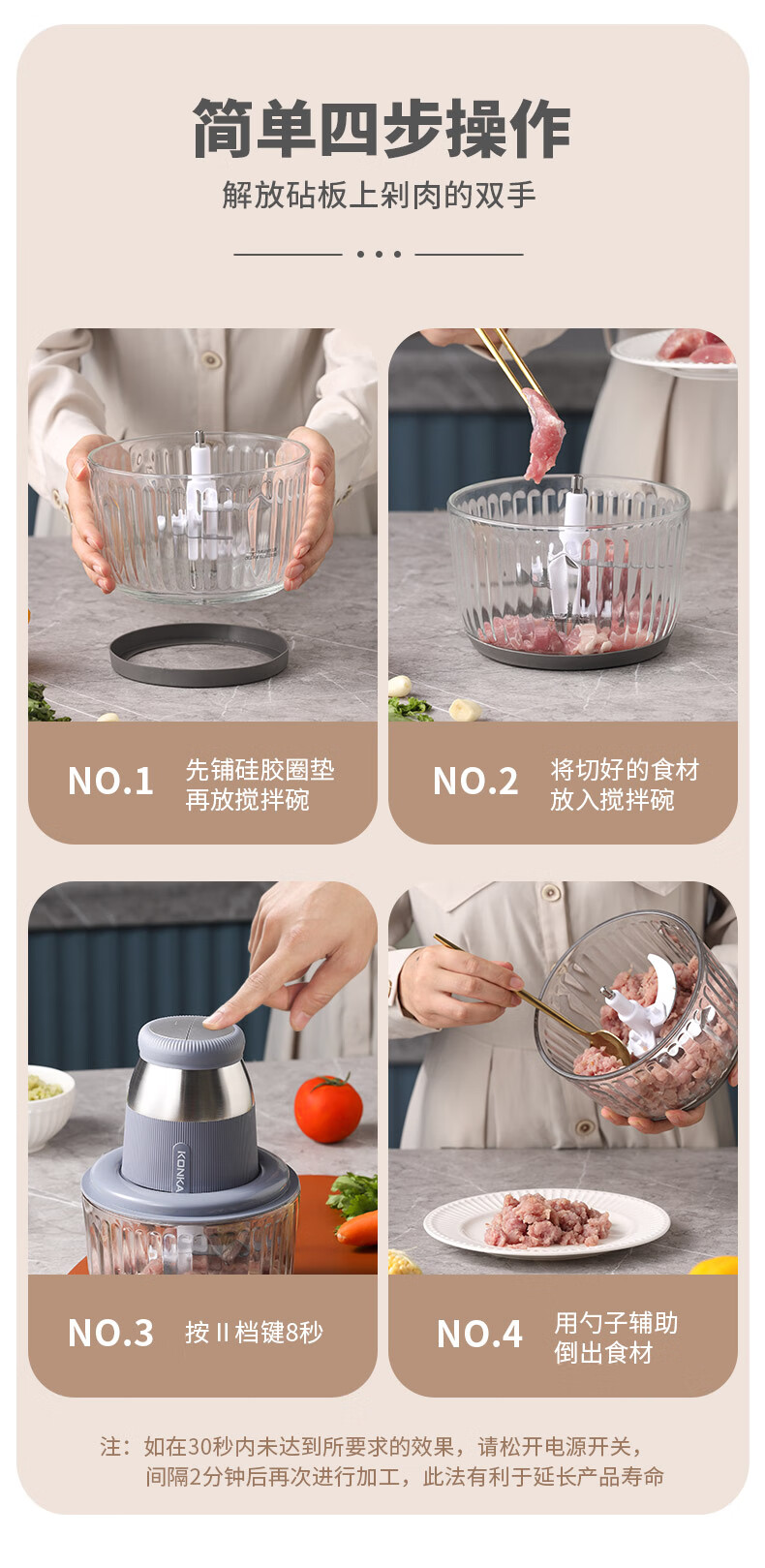 简单四步操作

解放砧板上剁肉的双手

NO.1 先铺硅胶圈垫 再放搅拌碗

NO.2 将切好的食材 放入搅拌碗

KONKA

NO.3 按 II 档键8秒

NO.4 用勺子辅助 倒出食材

注：如在30秒内未达到所要求的效果，请松开电源开关，间隔2分钟后再次进行加工，此法有利于延长产品寿命