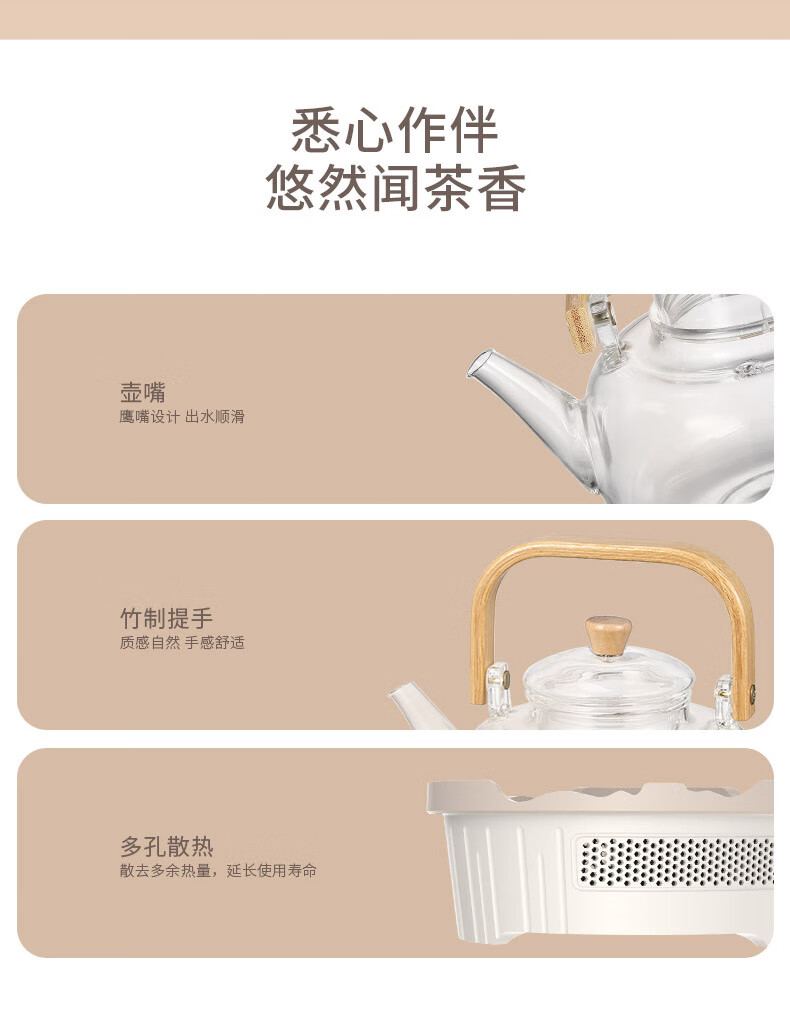 悉心作伴
悠然闻茶香

壶嘴
鹰嘴设计 出水顺滑

竹制提手
质感自然 手感舒适

多孔散热
散去多余热量，延长使用寿命