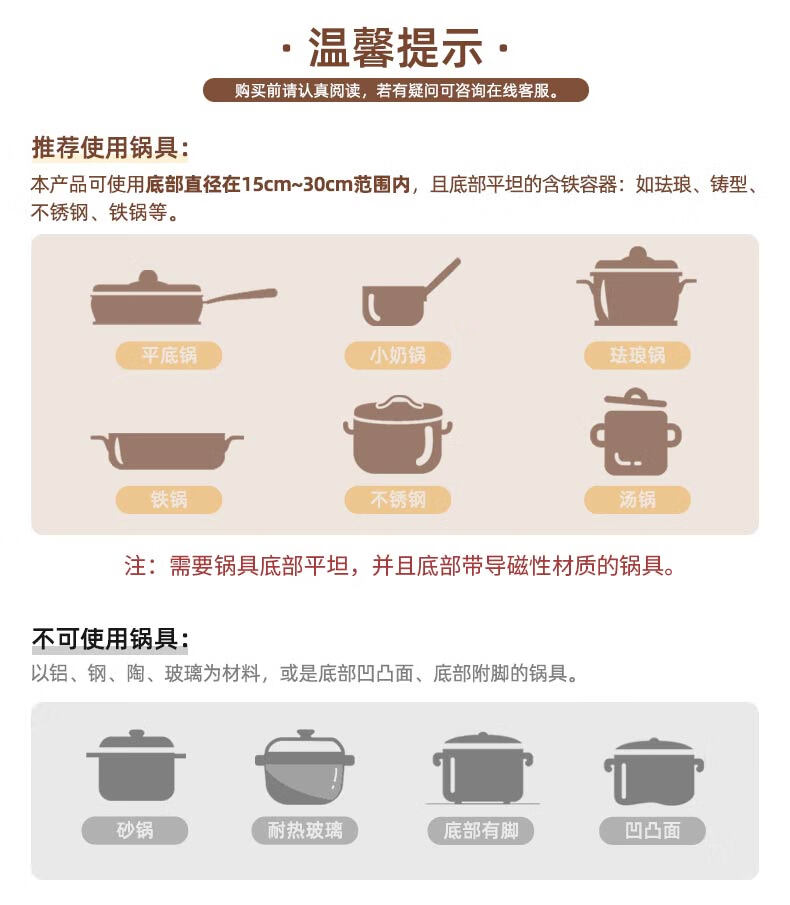 · 温馨提示 ·

购买前请认真阅读，若有疑问可咨询在线客服。

推荐使用锅具：

本产品可使用底部直径在15cm~30cm范围内，且底部平坦的含铁容器：如珐琅、铸型、不锈钢、铁锅等。

平底锅

小奶锅

珐琅锅

铁锅

不锈钢

汤锅

注：需要锅具底部平坦，并且底部带导磁性材质的锅具。

不可使用锅具：

以铝、钢、陶、玻璃为材料，或是底部凹凸面、底部附脚的锅具。

砂锅

耐热玻璃

底部有脚

凹凸面