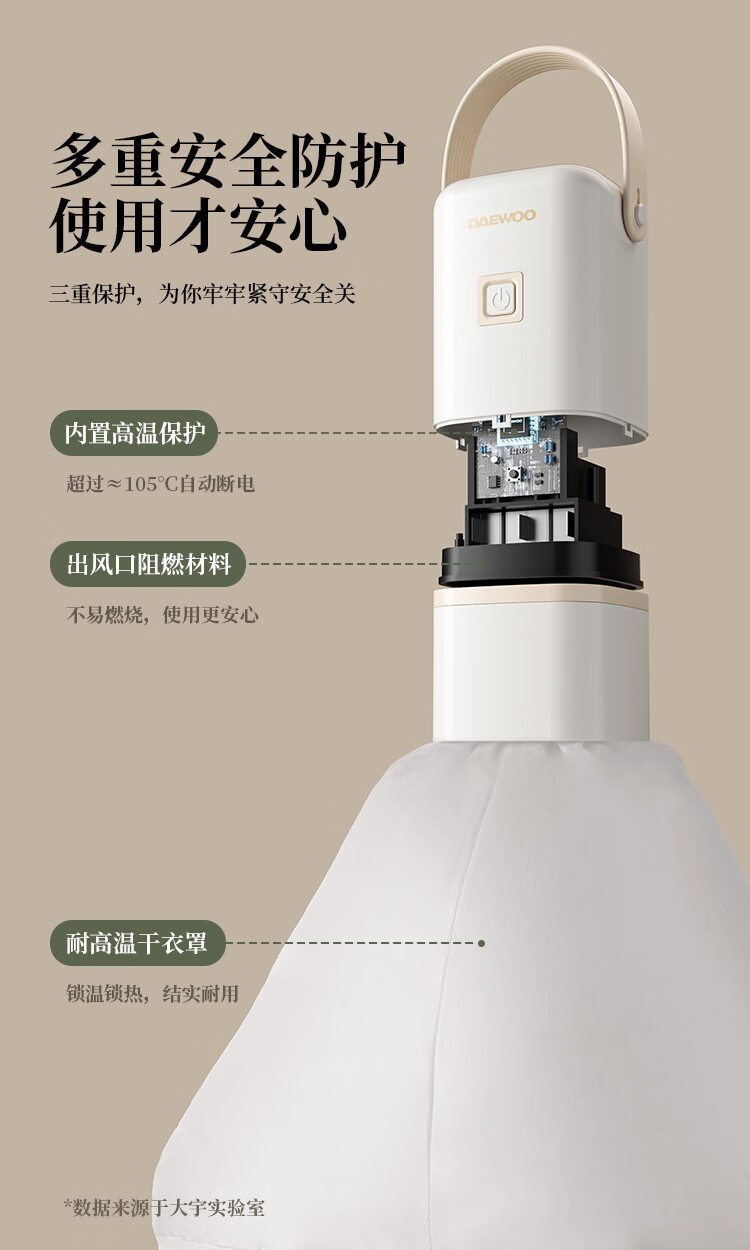 多重安全防护
使用才安心

三重保护，为你牢牢紧守安全关

DAEWOO

内置高温保护

超过≈105°C自动断电

出风口阻燃材料

不易燃烧，使用更安心

耐高温干衣罩

锁温锁热，结实耐用

*数据来源于大宇实验室