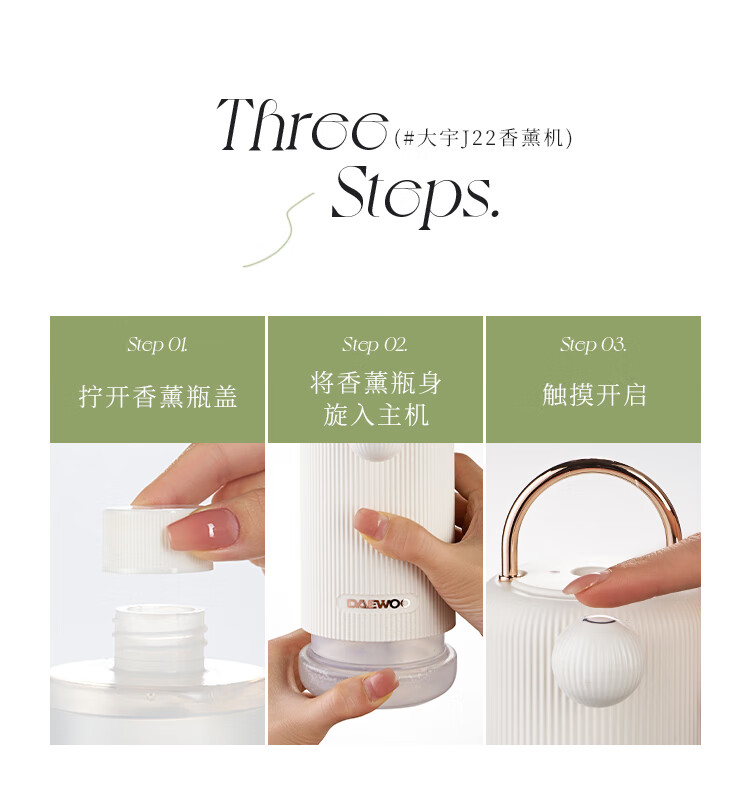 Three (#大宇J22香薰机)
Steps.

Step 01.
拧开香薰瓶盖

Step 02.
将香薰瓶身旋入主机

Step 03.
触摸开启

DAEWOO