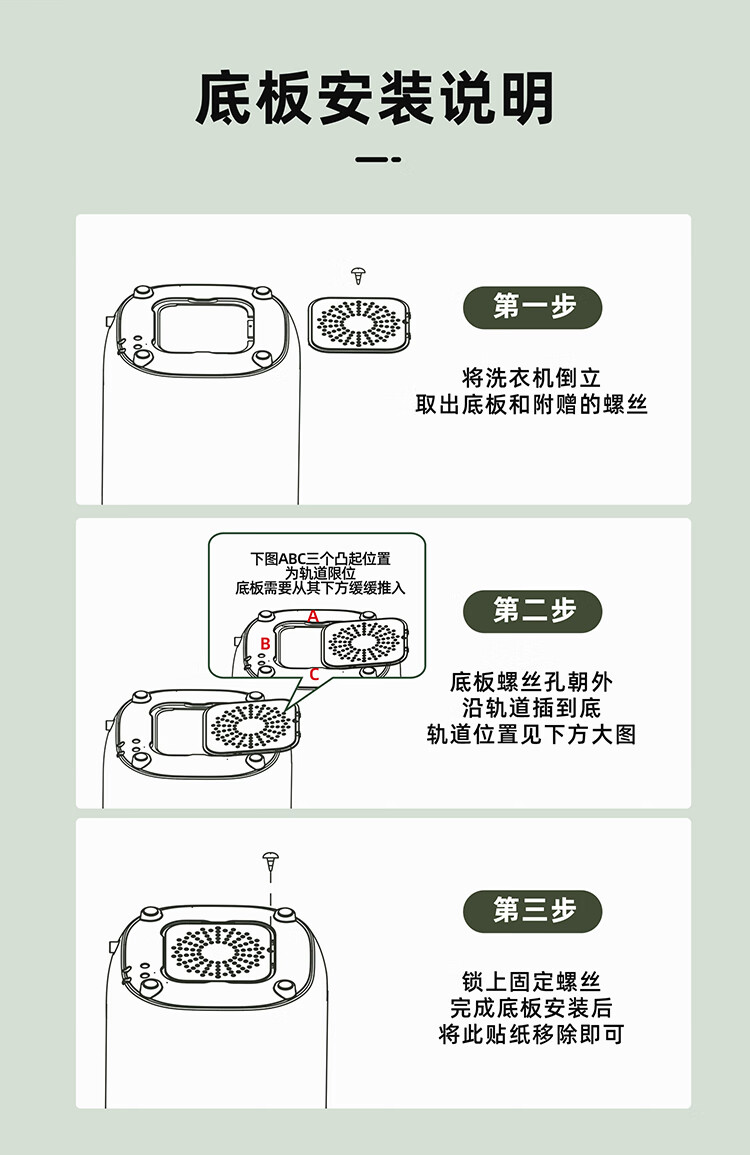 底板安装说明

第一步

将洗衣机倒立
取出底板和附赠的螺丝

下图ABC三个凸起位置
为轨道限位
底板需要从其下方缓缓推入

A
B
C

第二步

底板螺丝孔朝外
沿轨道插到底
轨道位置见下方大图

第三步

锁上固定螺丝
完成底板安装后
将此贴纸移除即可