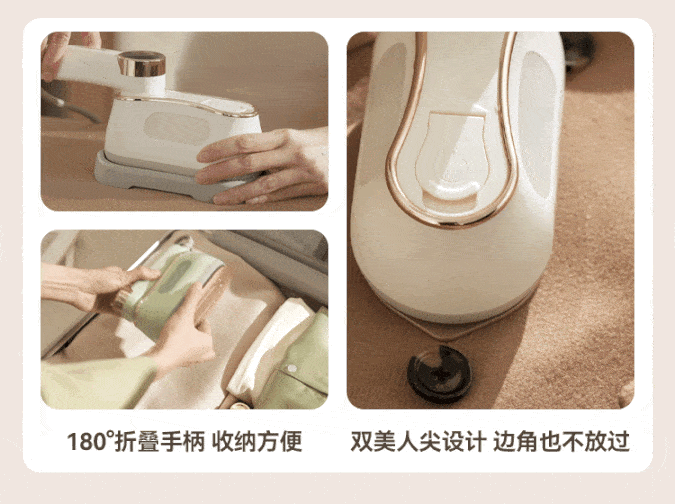 180°折叠手柄 收纳方便

双美人尖设计 边角也不放过