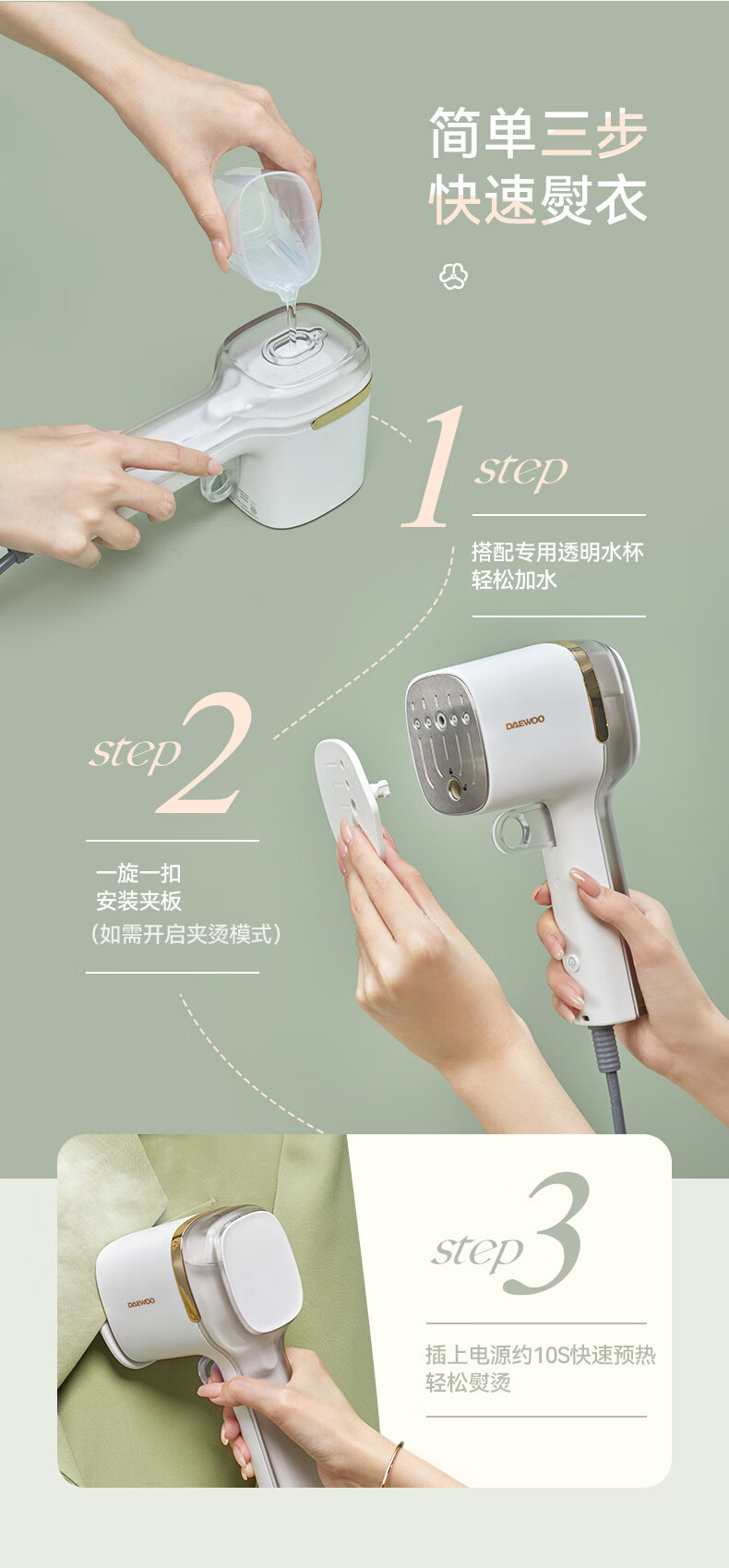 简单三步
快速熨衣

1 step

搭配专用透明水杯
轻松加水

DAEWOO

step 2

一旋一扣
安装夹板
（如需开启夹烫模式）

DAEWOO

step 3

插上电源约10S快速预热
轻松熨烫