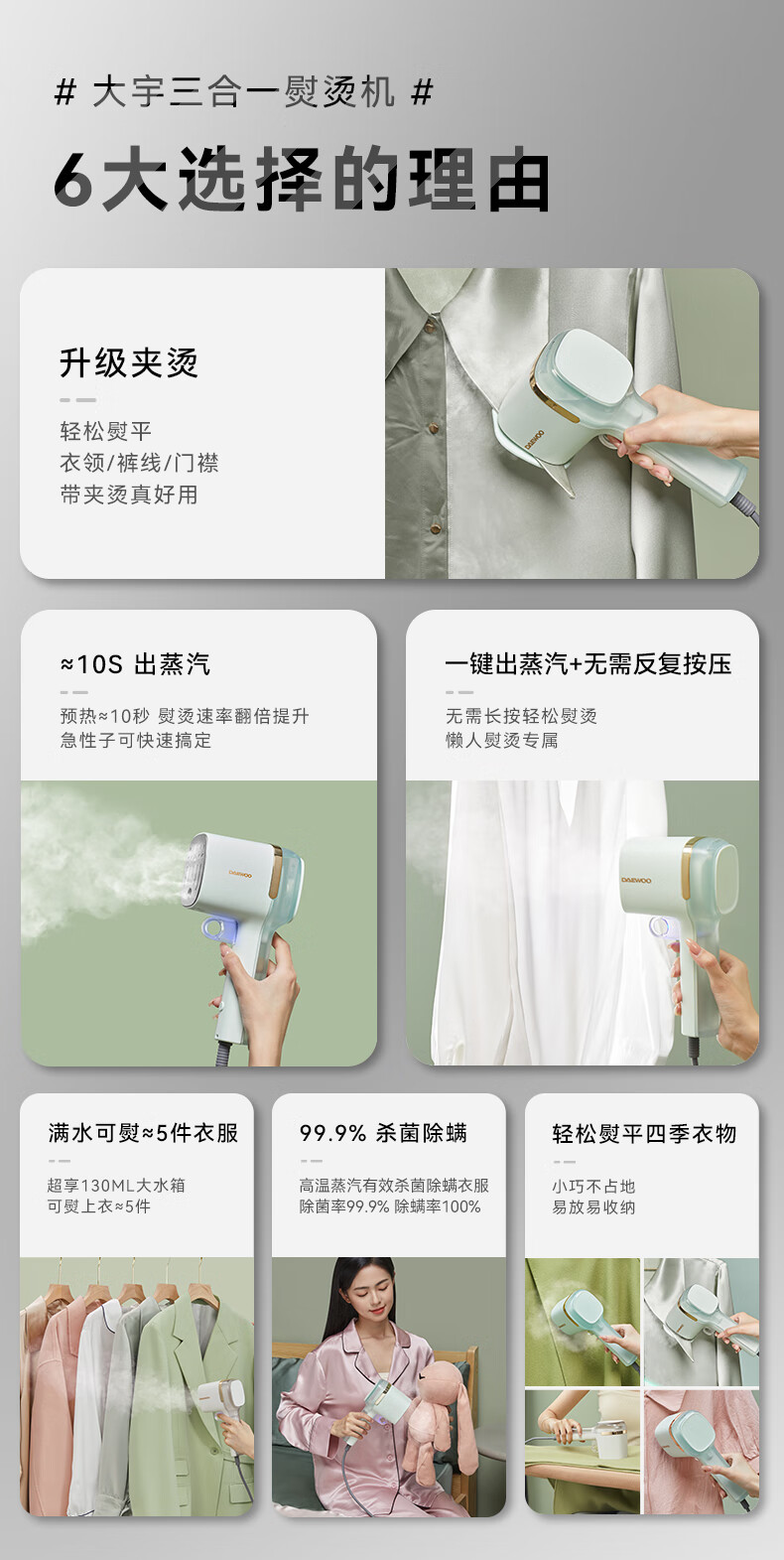 # 大宇三合一熨烫机 #

6大选择的理由

升级夹烫

轻松熨平
衣领/裤线/门襟
带夹烫真好用

DAEWOO

≈10S 出蒸汽

预热≈10秒 熨烫速率翻倍提升
急性子可快速搞定

DAEWOO

一键出蒸汽+无需反复按压

无需长按轻松熨烫
懒人熨烫专属

DAEWOO

满水可熨≈5件衣服

超享130ML大水箱
可熨上衣≈5件

99.9% 杀菌除螨

高温蒸汽有效杀菌除螨衣服
除菌率99.9% 除螨率100%

轻松熨平四季衣物

小巧不占地
易放易收纳