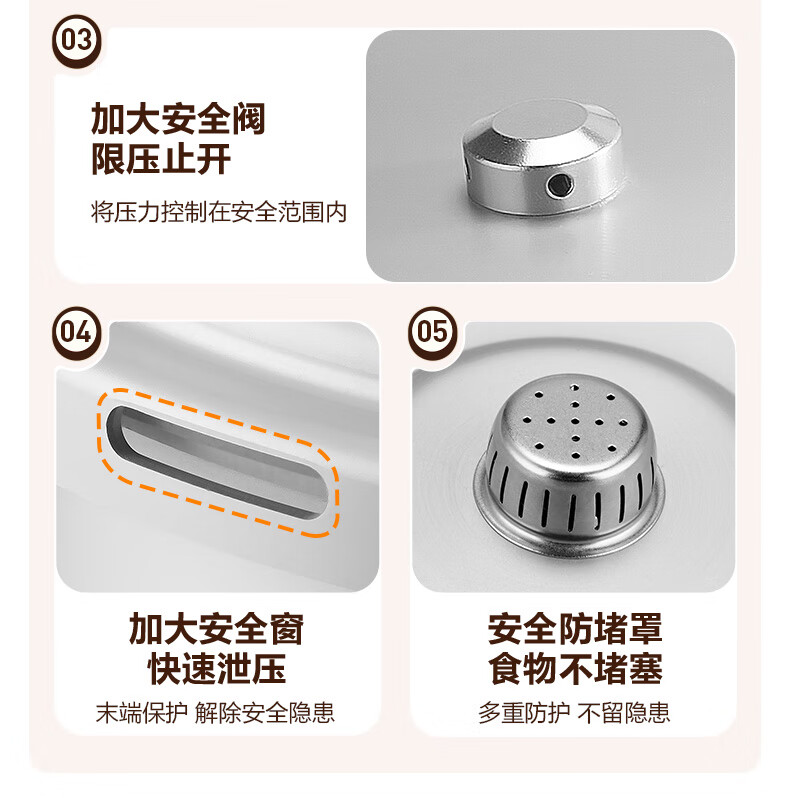 03

加大安全阀
限压止开

将压力控制在安全范围内

04

加大安全窗
快速泄压

末端保护 解除安全隐患

05

安全防堵罩
食物不堵塞

多重防护 不留隐患