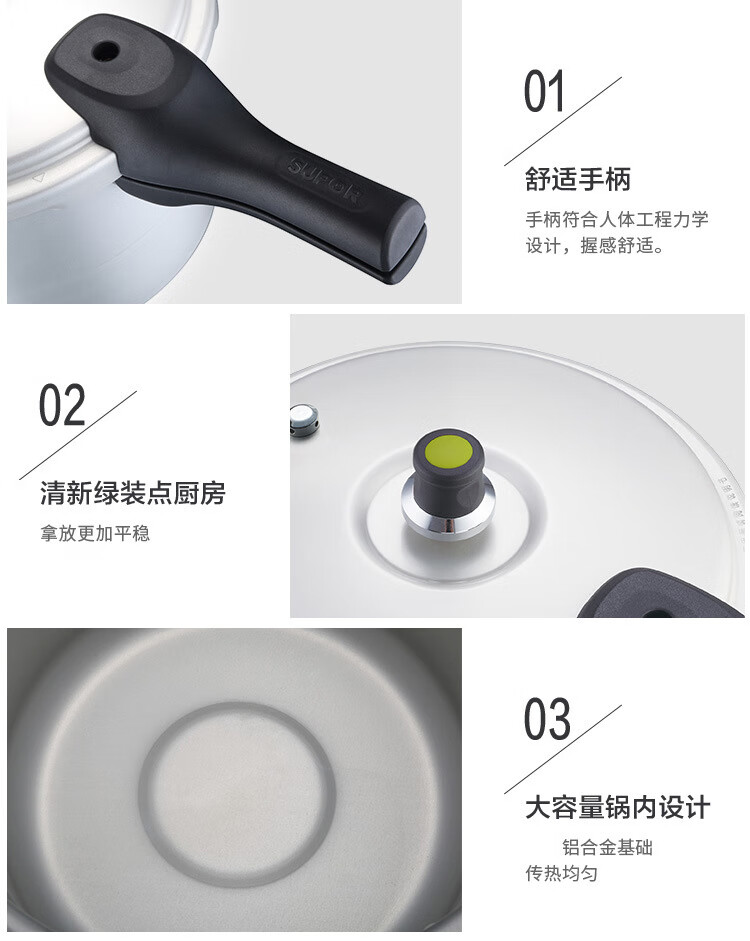 SUPOR

01

舒适手柄

手柄符合人体工程力学设计，握感舒适。

02

清新绿装点厨房

拿放更加平稳

03

大容量锅内设计

铝合金基础
传热均匀