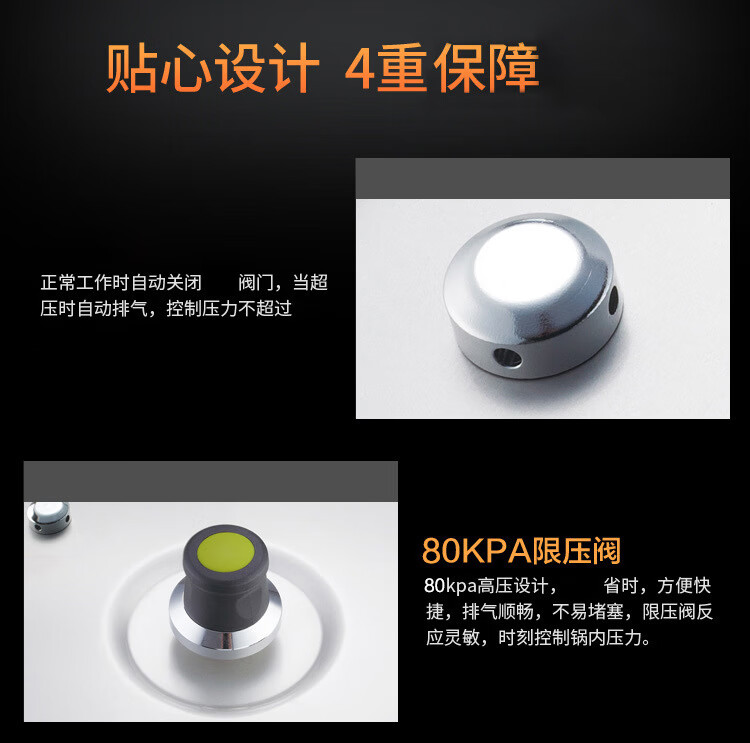 贴心设计 4重保障

正常工作时自动关闭 阀门，当超压时自动排气，控制压力不超过

80KPA限压阀

80kpa高压设计， 省时，方便快捷，排气顺畅，不易堵塞，限压阀反应灵敏，时刻控制锅内压力。