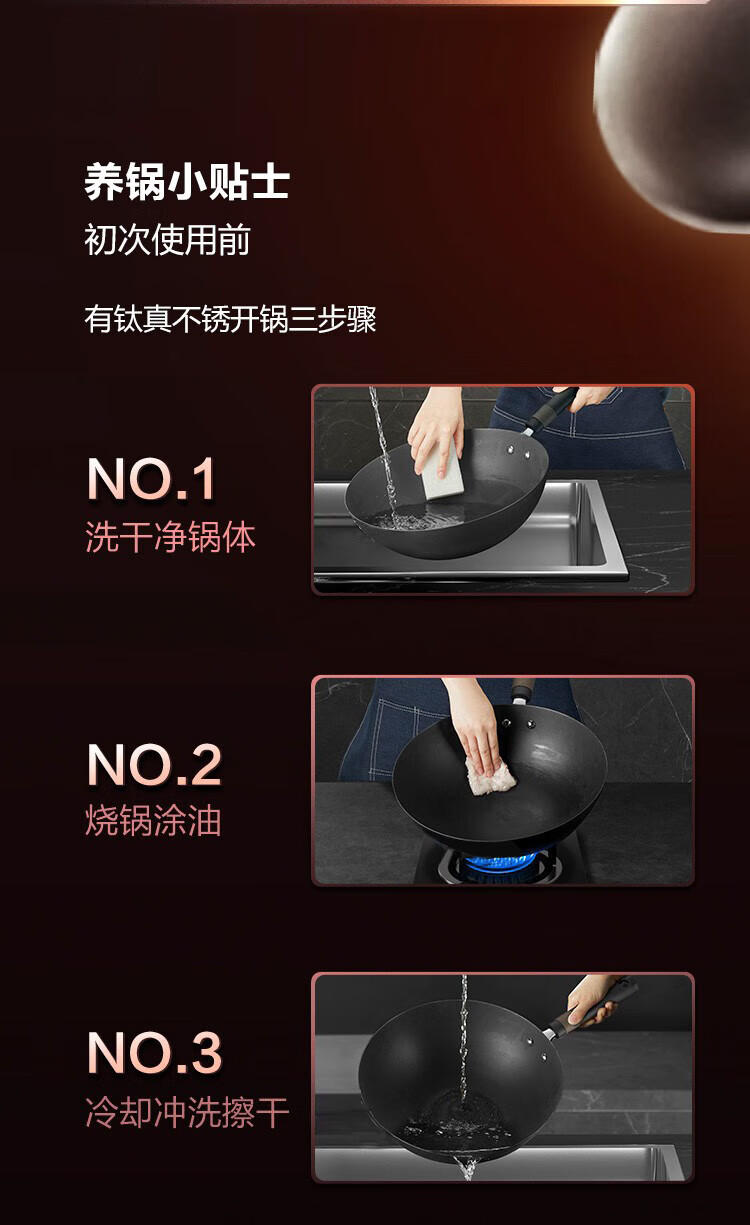 养锅小贴士
初次使用前

有钛真不锈开锅三步骤

NO.1
洗干净锅体

NO.2
烧锅涂油

NO.3
冷却冲洗擦干