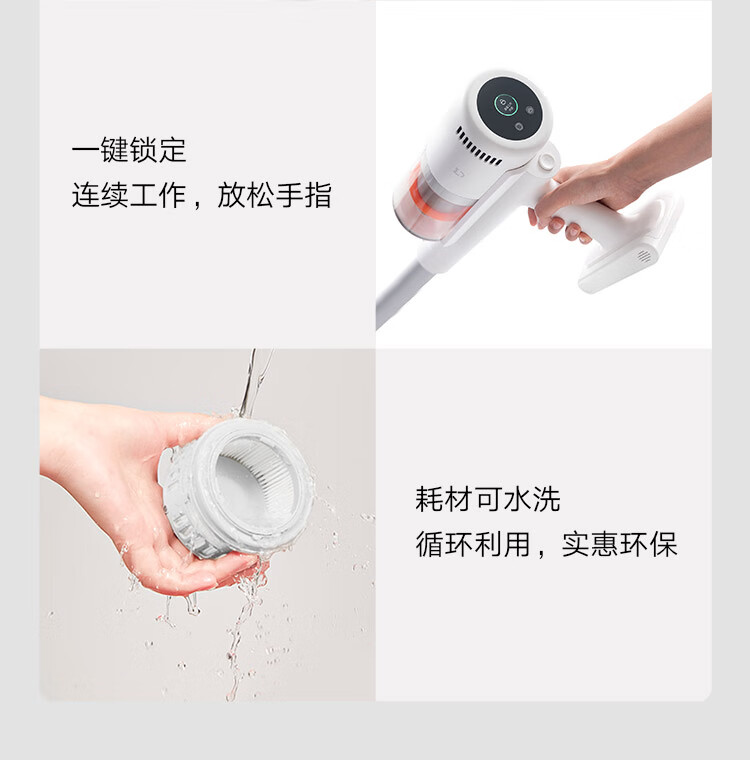 一键锁定
连续工作，放松手指

耗材可水洗
循环利用，实惠环保