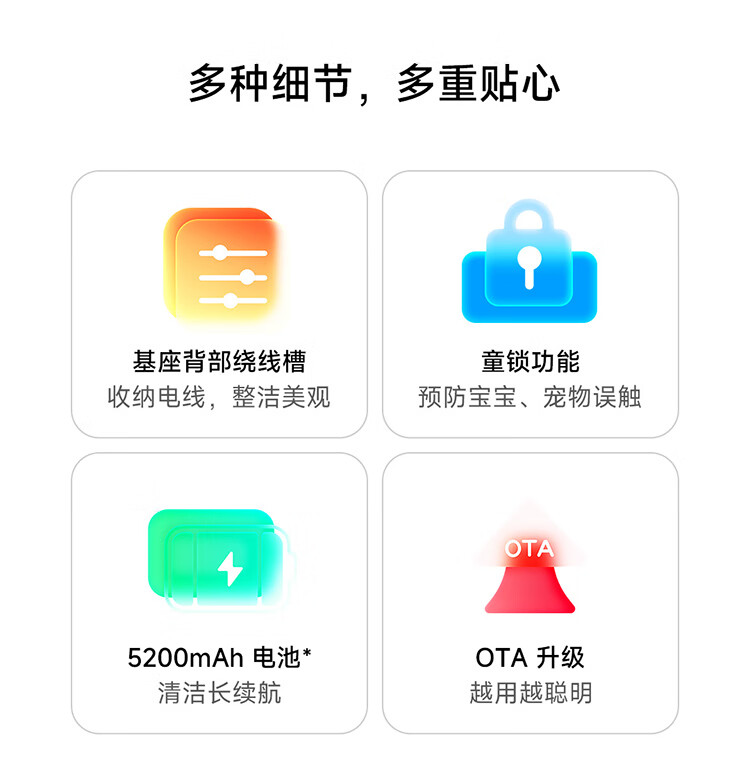 多种细节，多重贴心

基座背部绕线槽
收纳电线，整洁美观

童锁功能
预防宝宝、宠物误触

5200mAh 电池*
清洁长续航

OTA

OTA 升级
越用越聪明