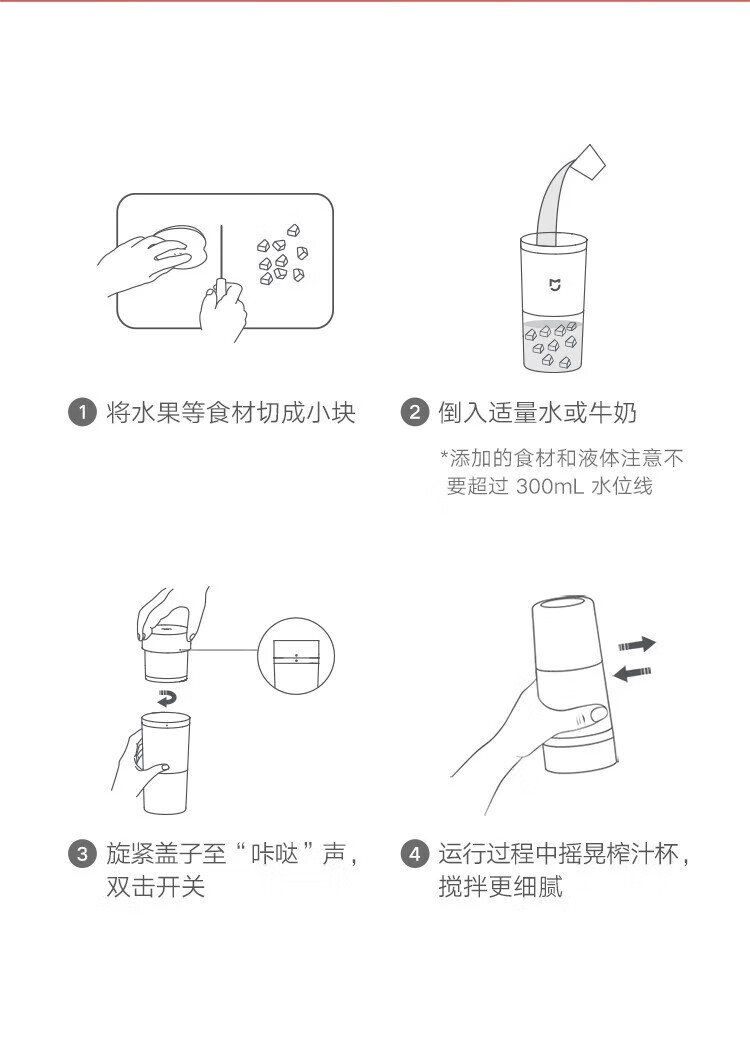 1 将水果等食材切成小块

2 倒入适量水或牛奶

*添加的食材和液体注意不要超过 300mL 水位线

3 旋紧盖子至“咔哒”声，双击开关

4 运行过程中摇晃榨汁杯，搅拌更细腻