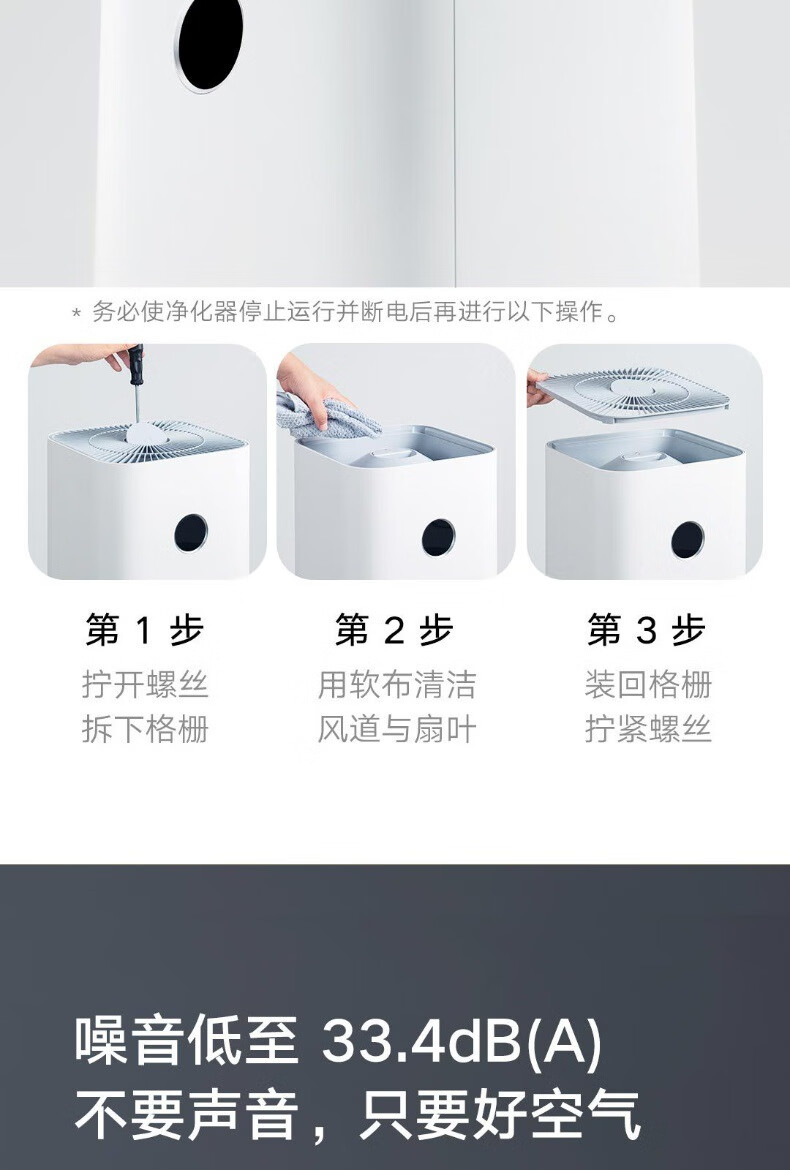 * 务必使净化器停止运行并断电后再进行以下操作。

第 1 步
拧开螺丝
拆下格栅

第 2 步
用软布清洁
风道与扇叶

第 3 步
装回格栅
拧紧螺丝

噪音低至 33.4dB(A)
不要声音，只要好空气