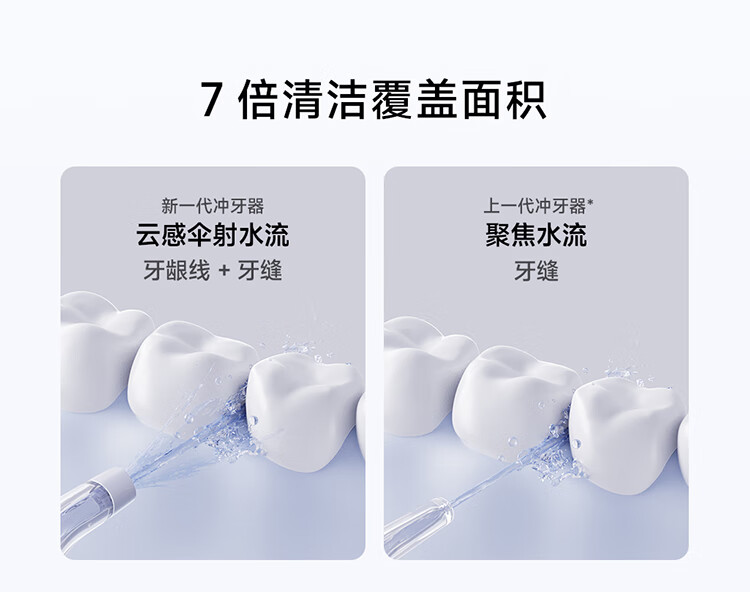 7 倍清洁覆盖面积

新一代冲牙器
云感伞射水流
牙龈线 + 牙缝

上一代冲牙器*
聚焦水流
牙缝