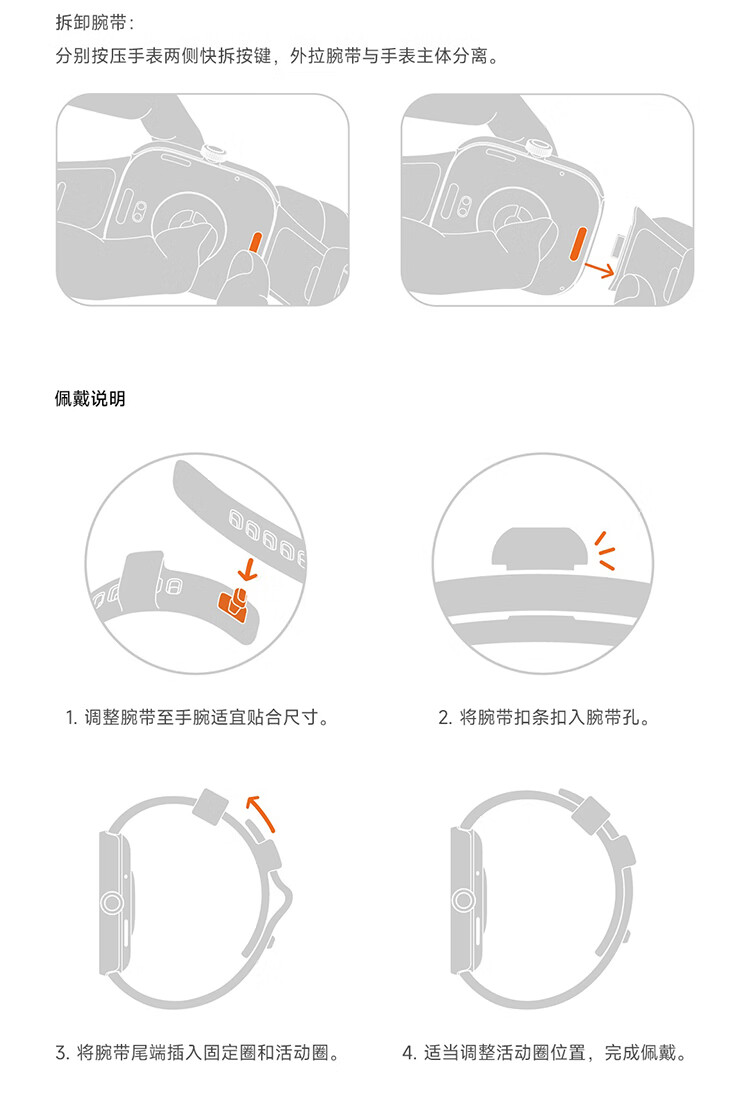 拆卸腕带：
分别按压手表两侧快拆按键，外拉腕带与手表主体分离。

佩戴说明

1. 调整腕带至手腕适宜贴合尺寸。

2. 将腕带扣条扣入腕带孔。

3. 将腕带尾端插入固定圈和活动圈。

4. 适当调整活动圈位置，完成佩戴。