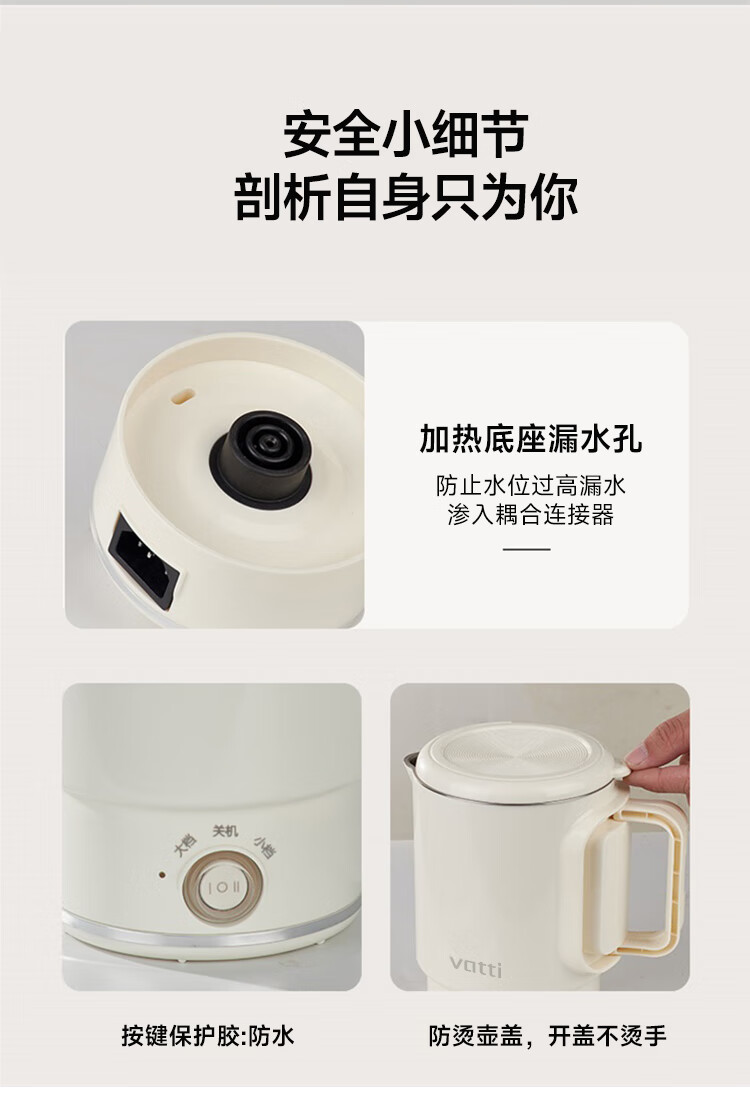 安全小细节
剖析自身只为你

加热底座漏水孔

防止水位过高漏水
渗入耦合连接器

大档 关机 小档

I O II

vatti

按键保护胶:防水

防烫壶盖，开盖不烫手