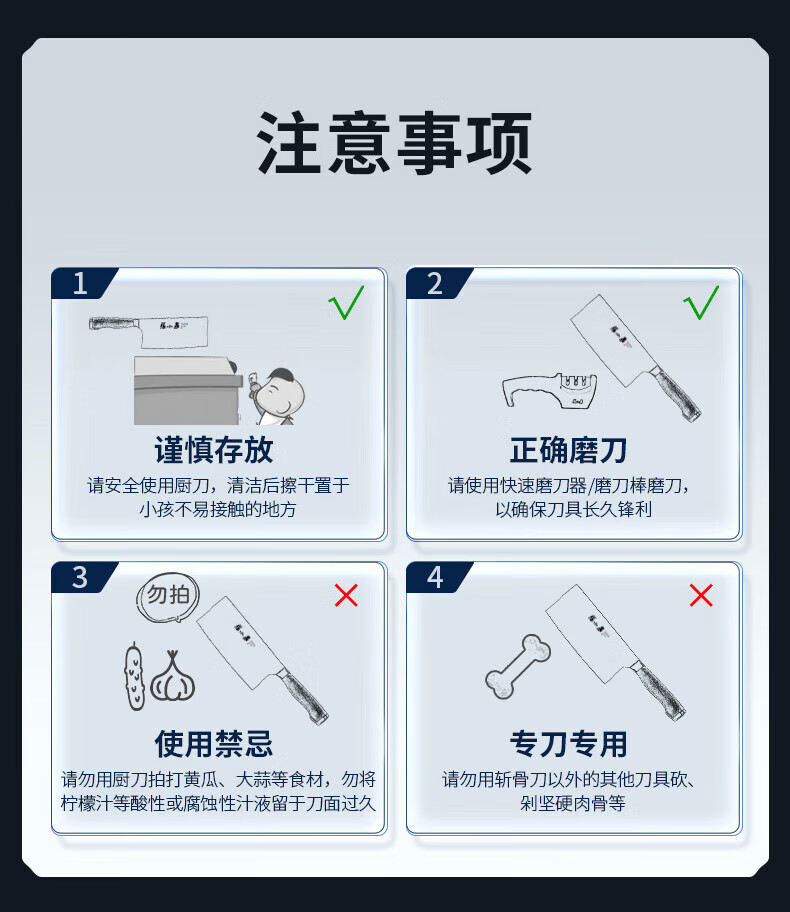 注意事项

1

谨慎存放

请安全使用厨刀，清洁后擦干置于小孩不易接触的地方

2

正确磨刀

请使用快速磨刀器/磨刀棒磨刀，以确保刀具长久锋利

3

勿拍

使用禁忌

请勿用厨刀拍打黄瓜、大蒜等食材，勿将柠檬汁等酸性或腐蚀性汁液留于刀面过久

4

专刀专用

请勿用斩骨刀以外的其他刀具砍、剁坚硬肉骨等