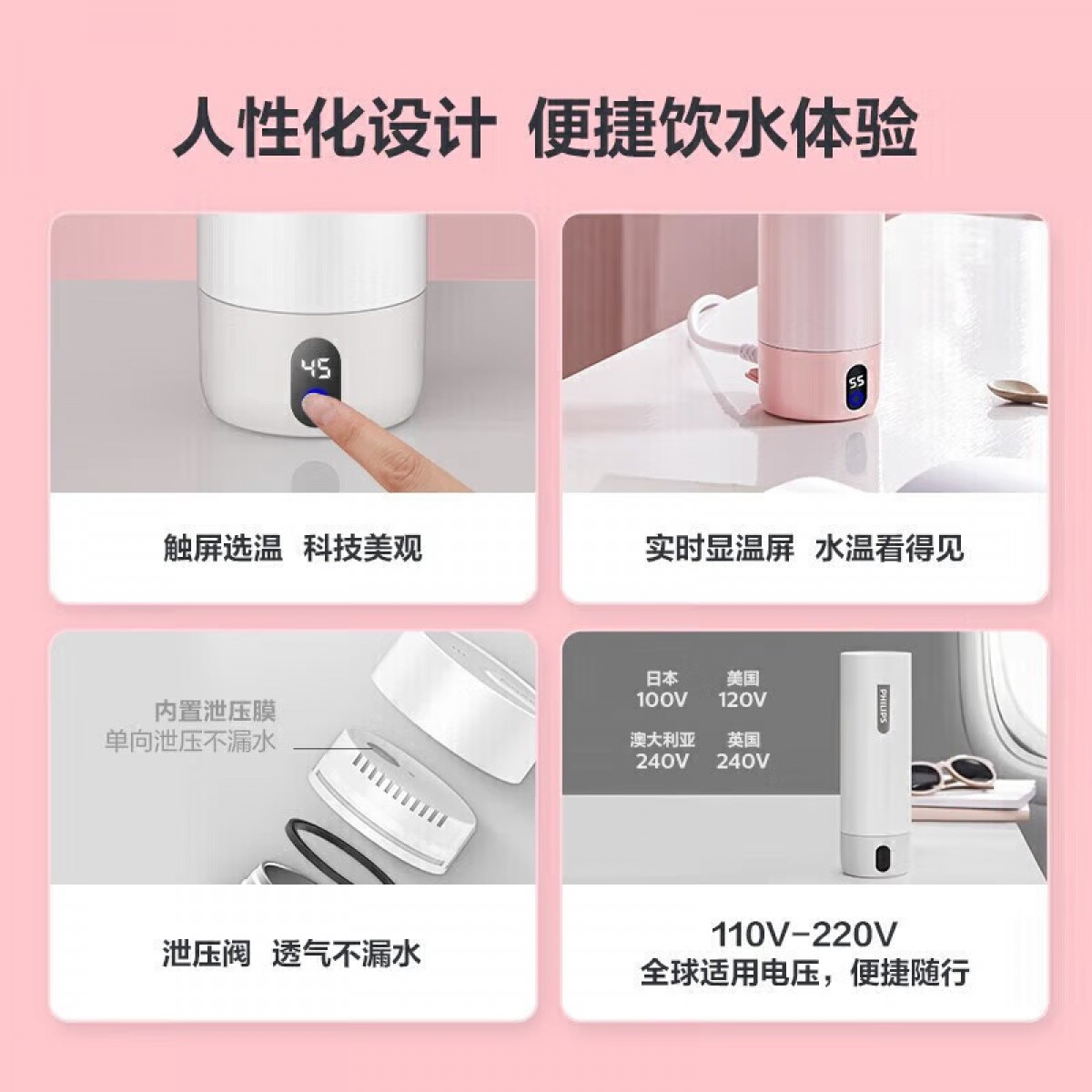 人性化设计 便捷饮水体验

45

触屏选温 科技美观

55

实时显温屏 水温看得见

内置泄压膜
单向泄压不漏水

泄压阀 透气不漏水

日本
100V

美国
120V

澳大利亚
240V

英国
240V

PHILIPS

110V-220V
全球适用电压，便捷随行