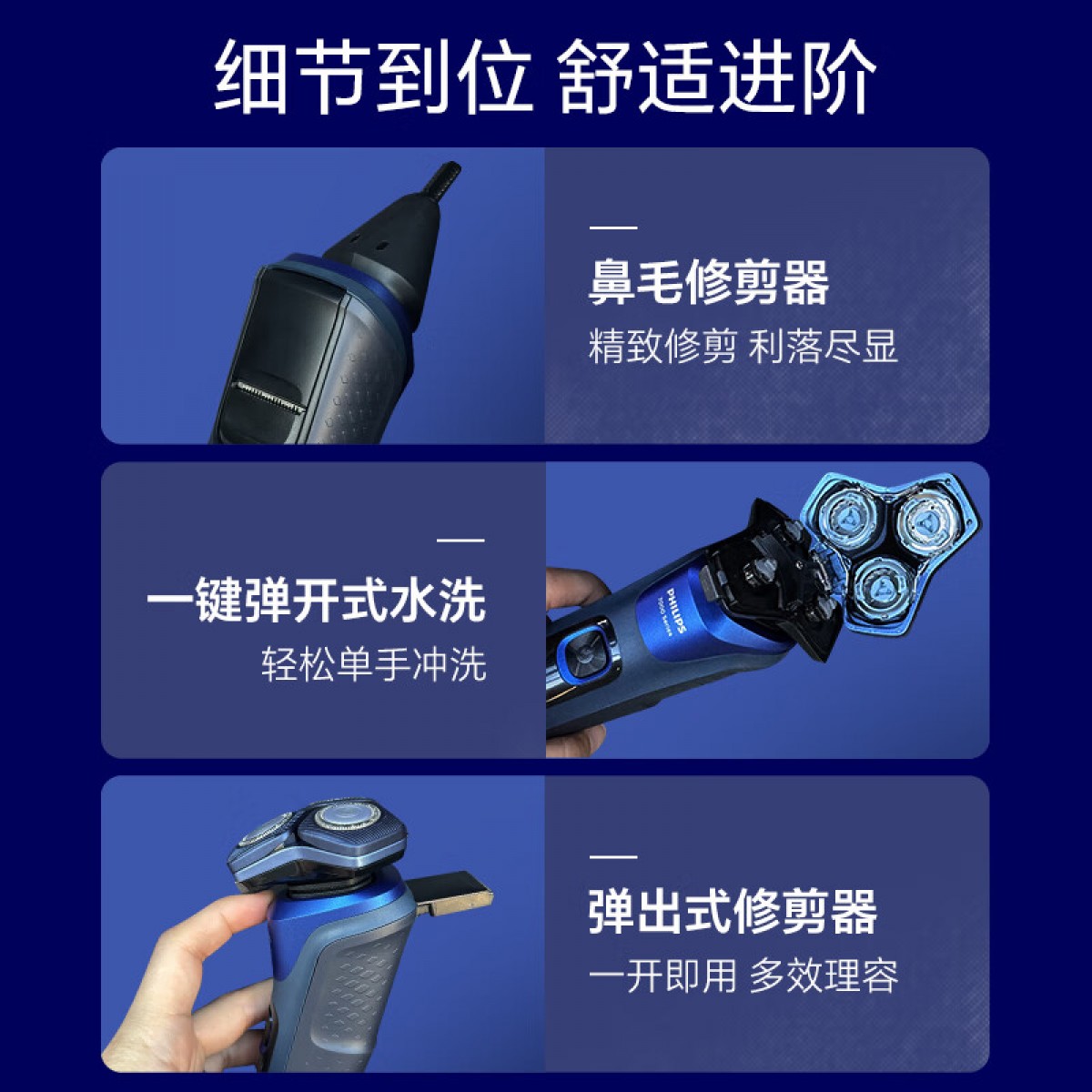 细节到位 舒适进阶

鼻毛修剪器
精致修剪 利落尽显

一键弹开式水洗
轻松单手冲洗

PHILIPS
7000 Series

弹出式修剪器
一开即用 多效理容