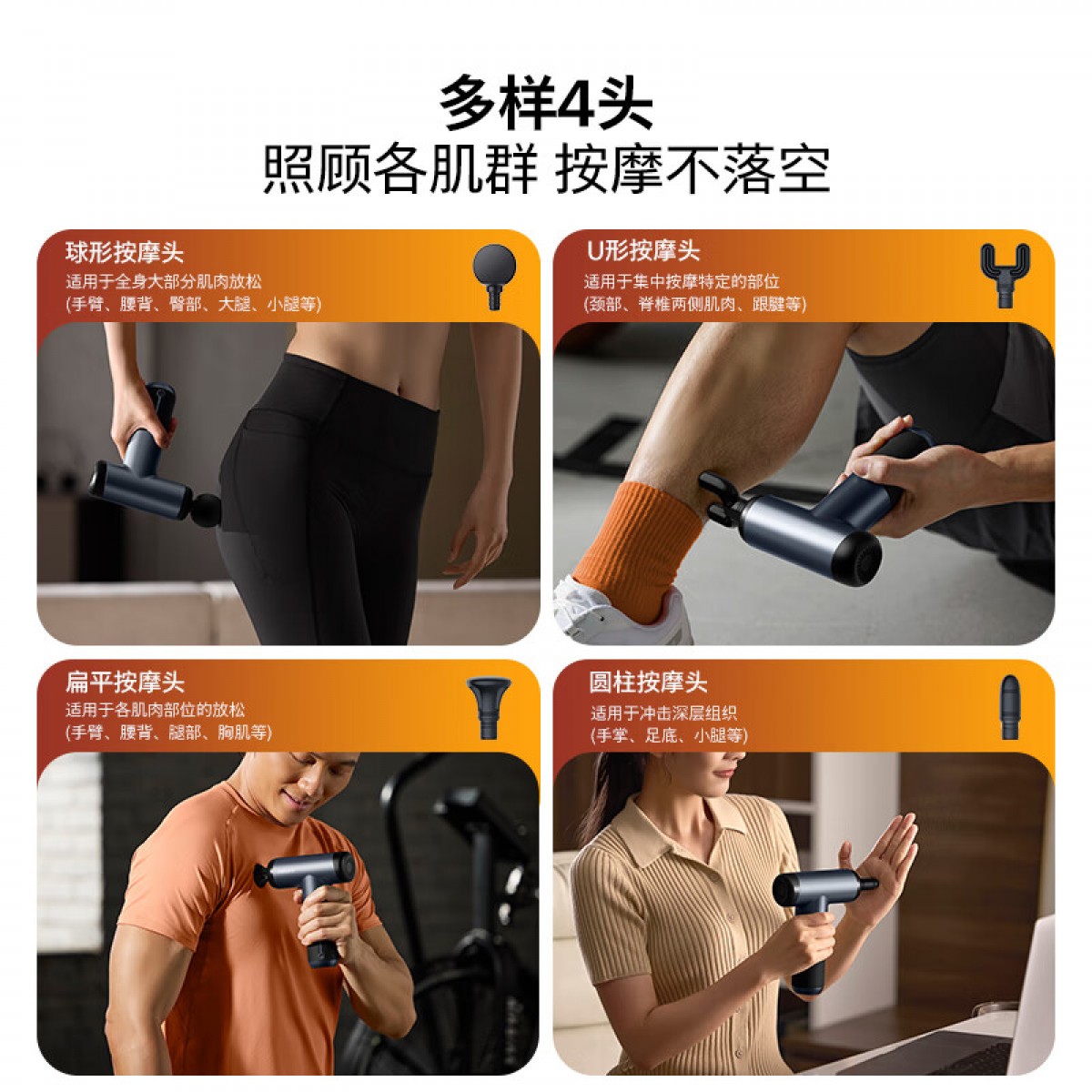 多样4头
照顾各肌群 按摩不落空

球形按摩头
适用于全身大部分肌肉放松
(手臂、腰背、臀部、大腿、小腿等)

U形按摩头
适用于集中按摩特定的部位
(颈部、脊椎两侧肌肉、跟腱等)

扁平按摩头
适用于各肌肉部位的放松
(手臂、腰背、腿部、胸肌等)

圆柱按摩头
适用于冲击深层组织
(手掌、足底、小腿等)