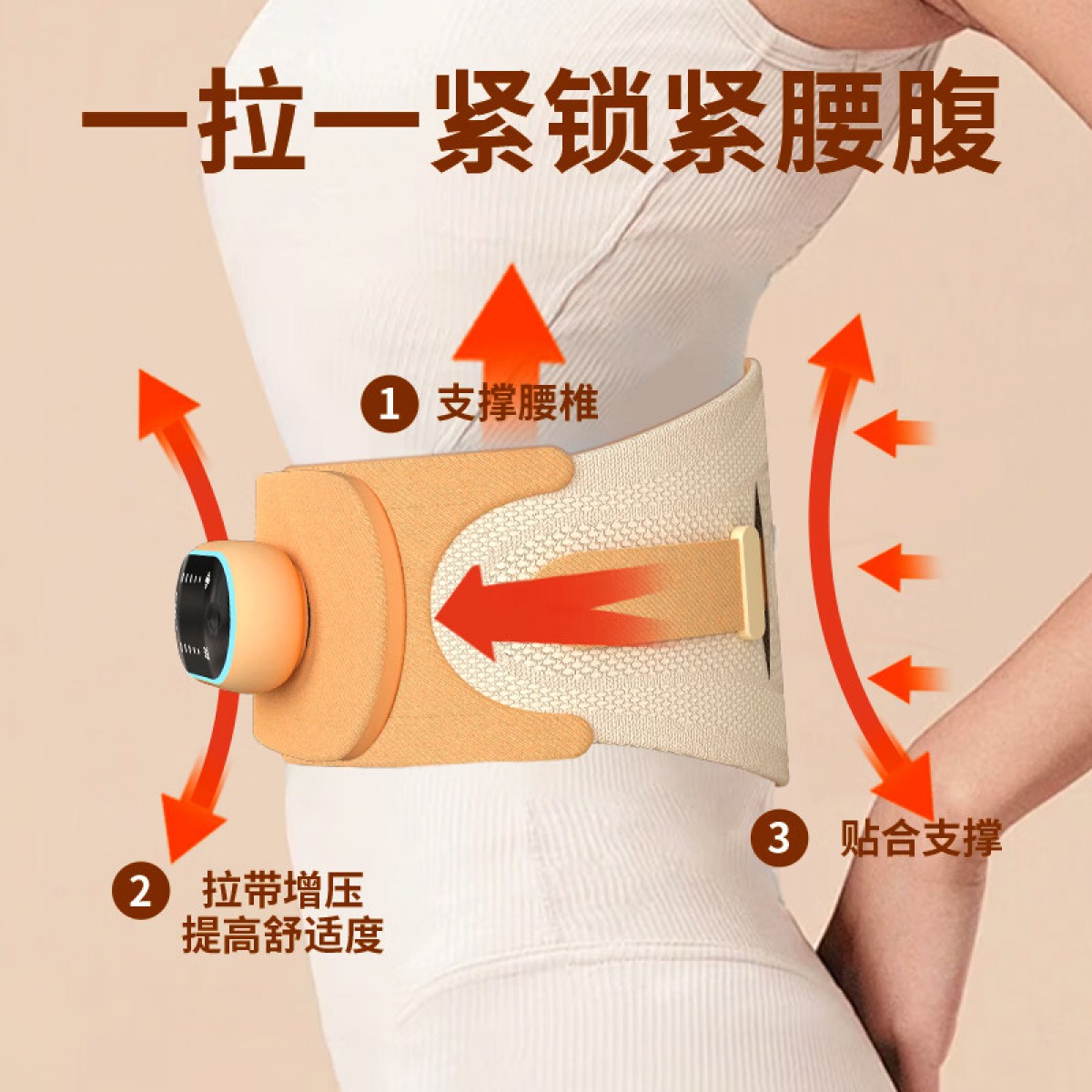 一拉一紧锁紧腰腹

1 支撑腰椎

2 拉带增压
提高舒适度

3 贴合支撑