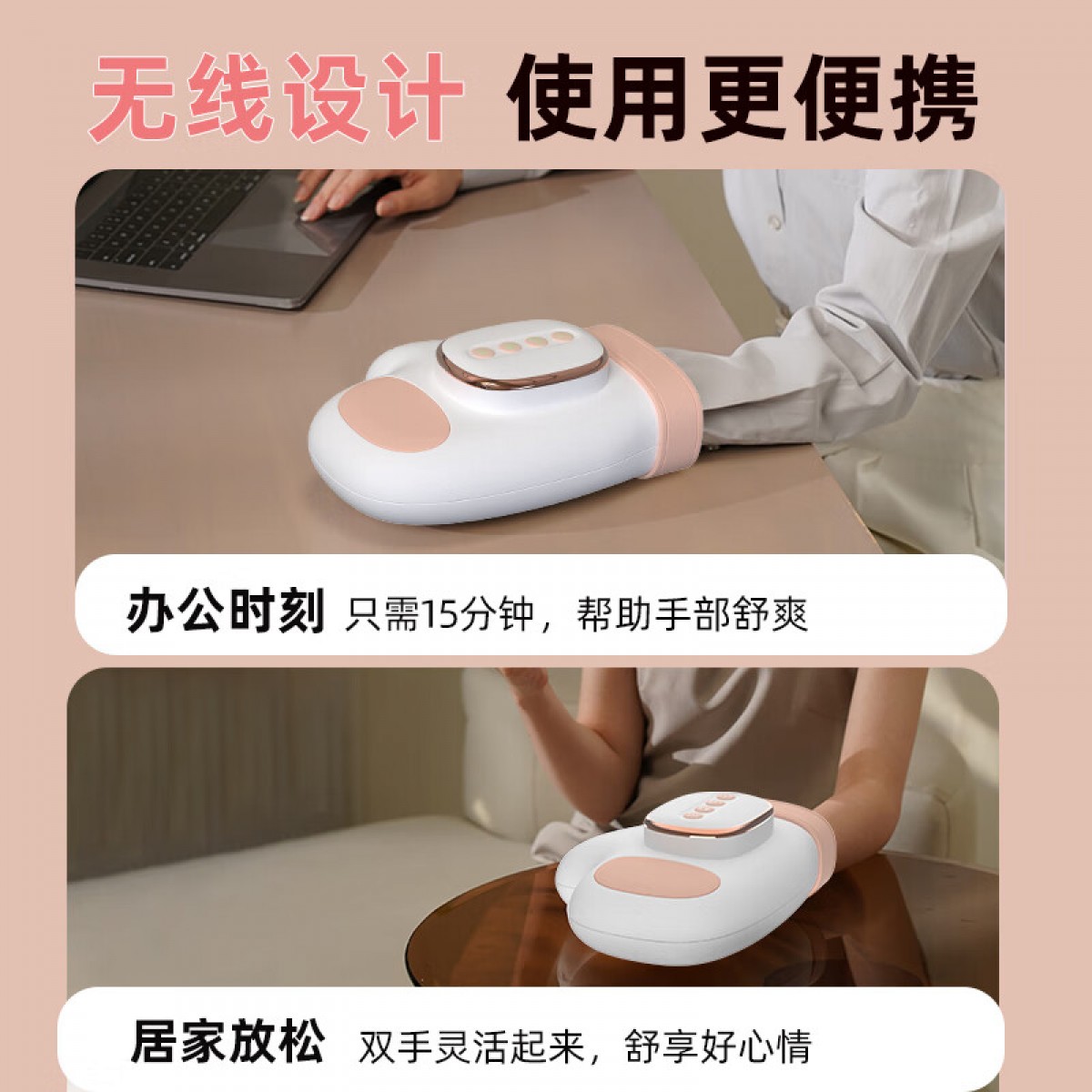 无线设计 使用更便携

办公时刻 只需15分钟，帮助手部舒爽

居家放松 双手灵活起来，舒享好心情