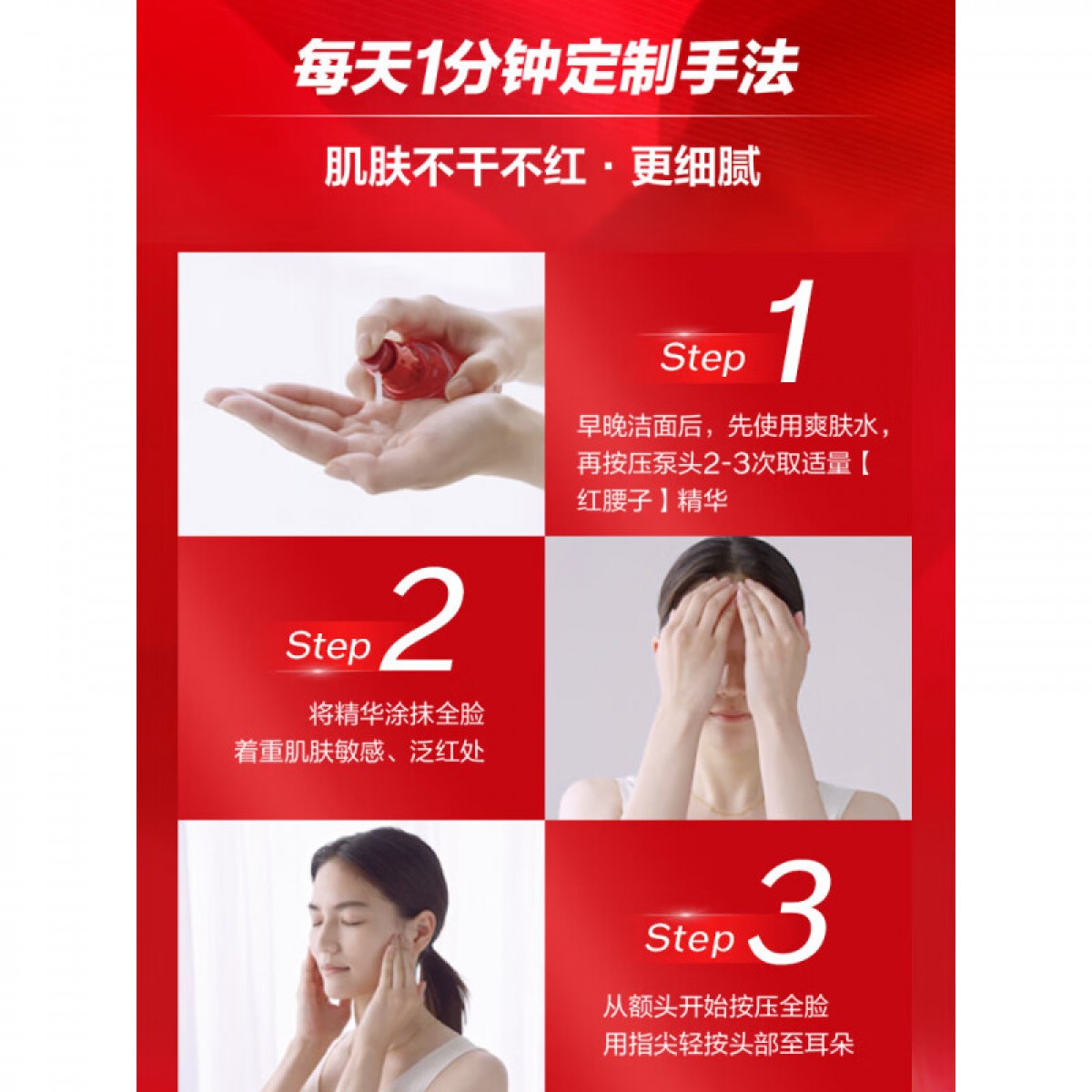 每天1分钟定制手法

肌肤不干不红 · 更细腻

Step 1

早晚洁面后，先使用爽肤水，再按压泵头2-3次取适量【红腰子】精华

Step 2

将精华涂抹全脸
着重肌肤敏感、泛红处

Step 3

从额头开始按压全脸
用指尖轻按头部至耳朵