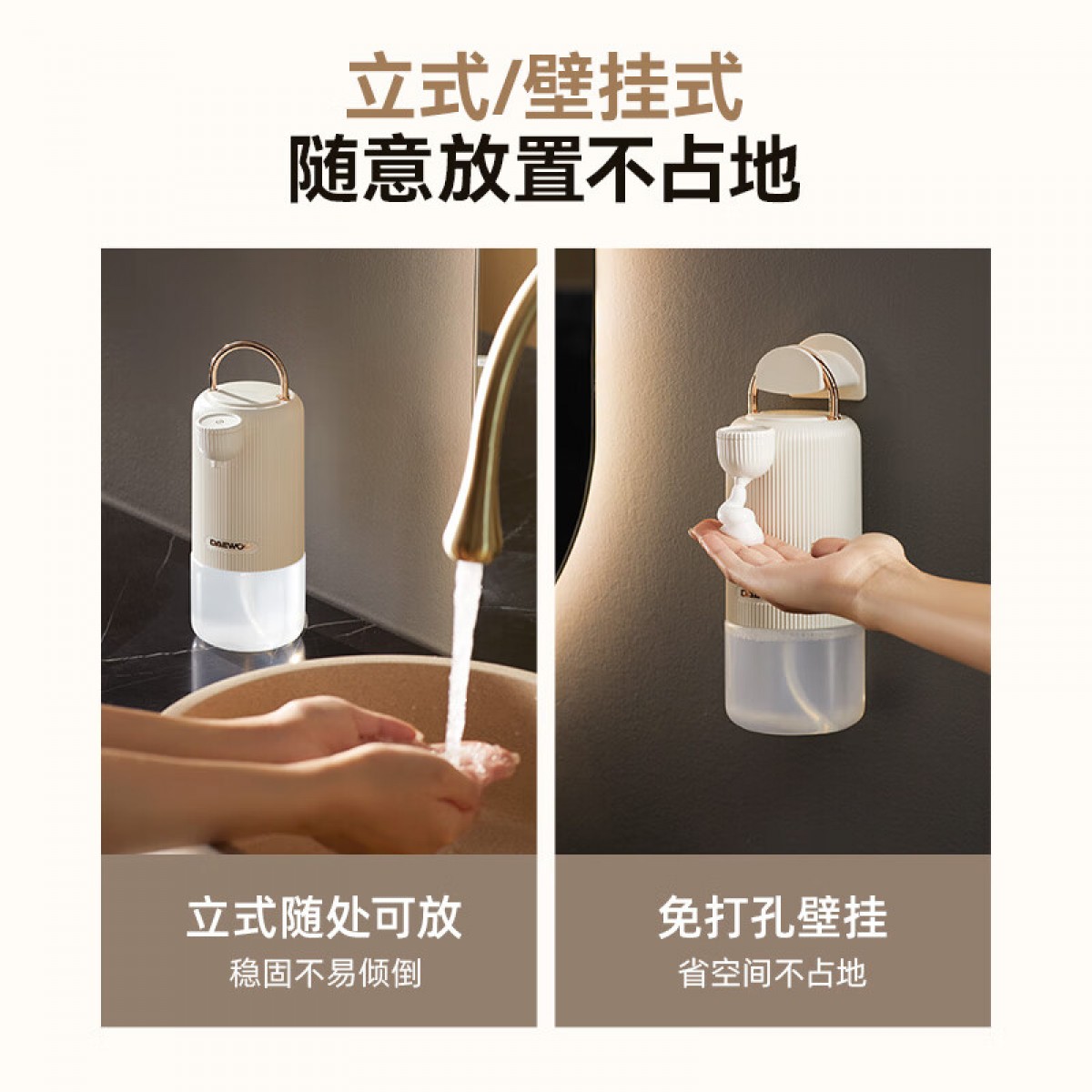 立式/壁挂式
随意放置不占地

DAEWOO

立式随处可放
稳固不易倾倒

免打孔壁挂
省空间不占地