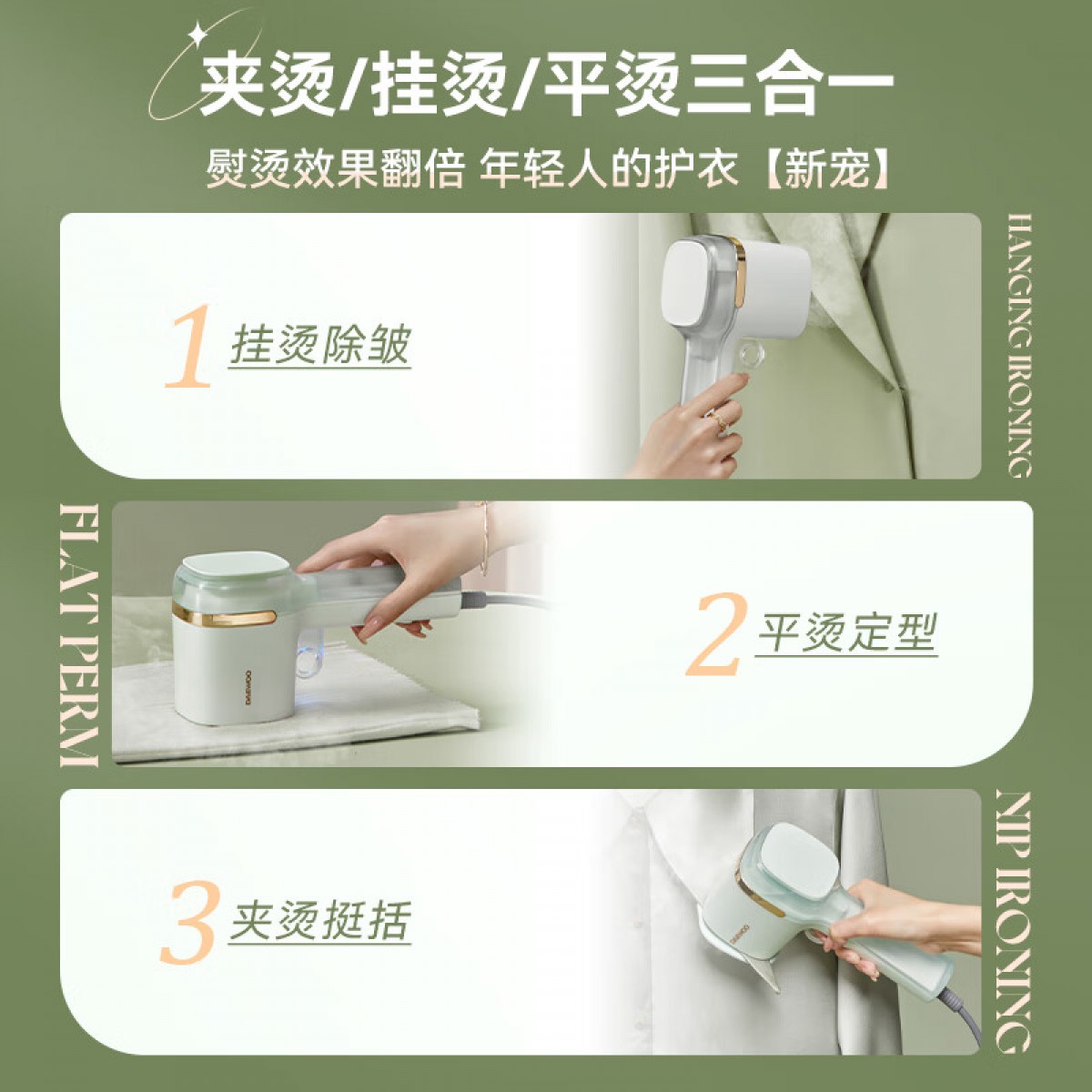 夹烫/挂烫/平烫三合一

熨烫效果翻倍 年轻人的护衣【新宠】

1 挂烫除皱

HANGING IRONING

FLAT PERM

DAEWOO

2 平烫定型

3 夹烫挺括

DAEWOO

NIP IRONING