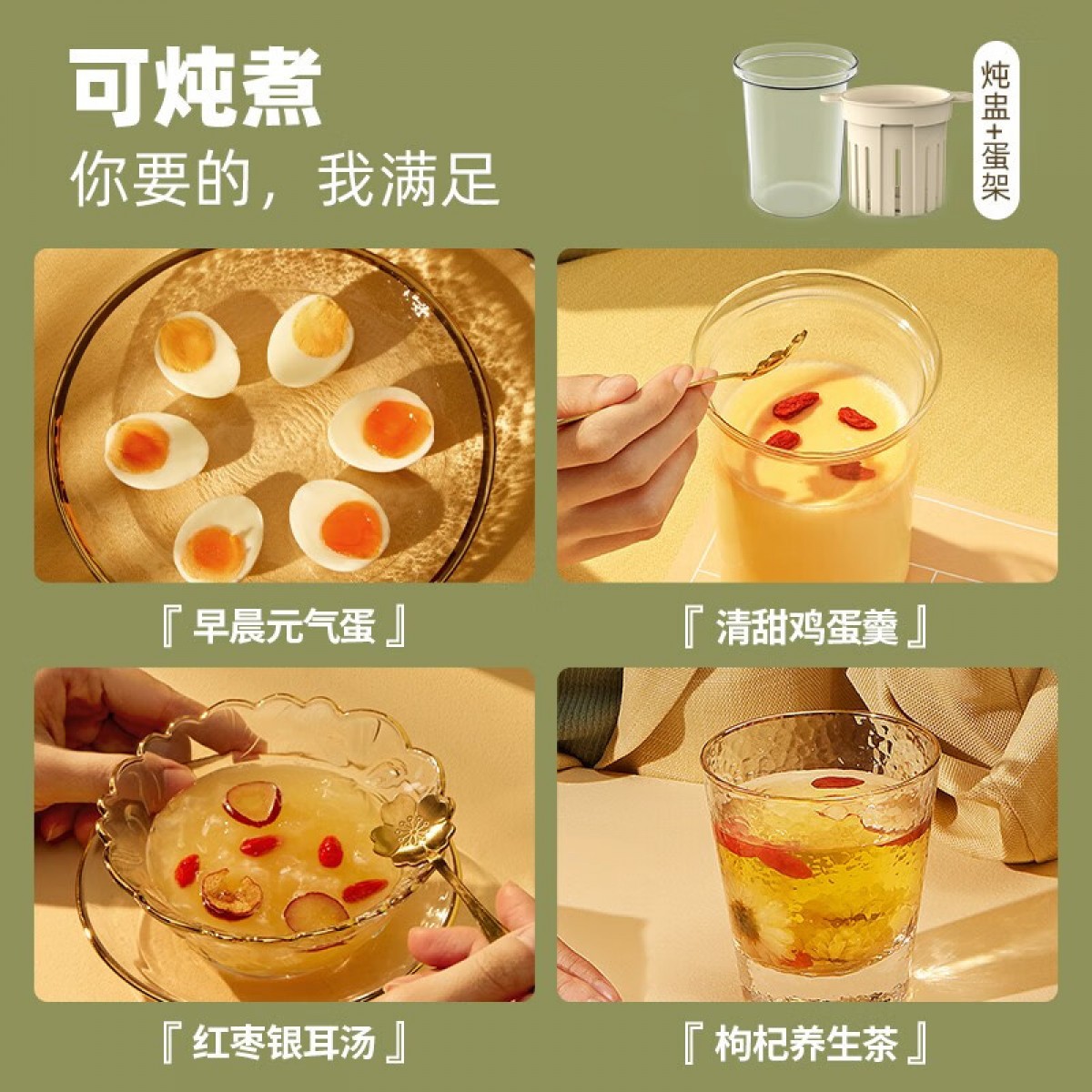 可炖煮
你要的，我满足

炖盅+蛋架

『 早晨元气蛋 』

『 清甜鸡蛋羹 』

『 红枣银耳汤 』

『 枸杞养生茶 』