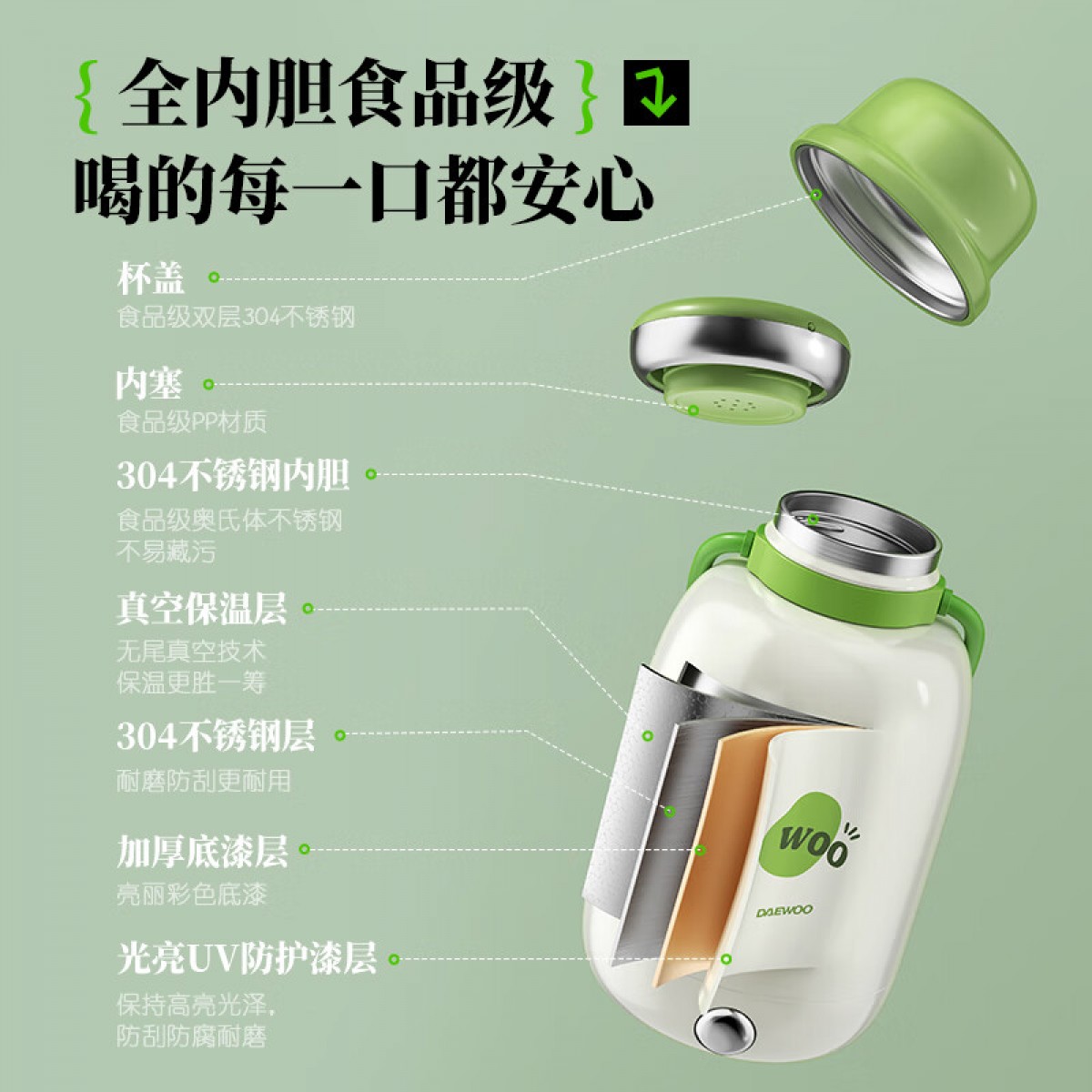 { 全内胆食品级 }
喝的每一口都安心

杯盖
食品级双层304不锈钢

内塞
食品级PP材质

304不锈钢内胆
食品级奥氏体不锈钢
不易藏污

真空保温层
无尾真空技术
保温更胜一筹

304不锈钢层
耐磨防刮更耐用

加厚底漆层
亮丽彩色底漆

光亮UV防护漆层
保持高亮光泽，
防刮防腐耐磨

WOO
DAEWOO