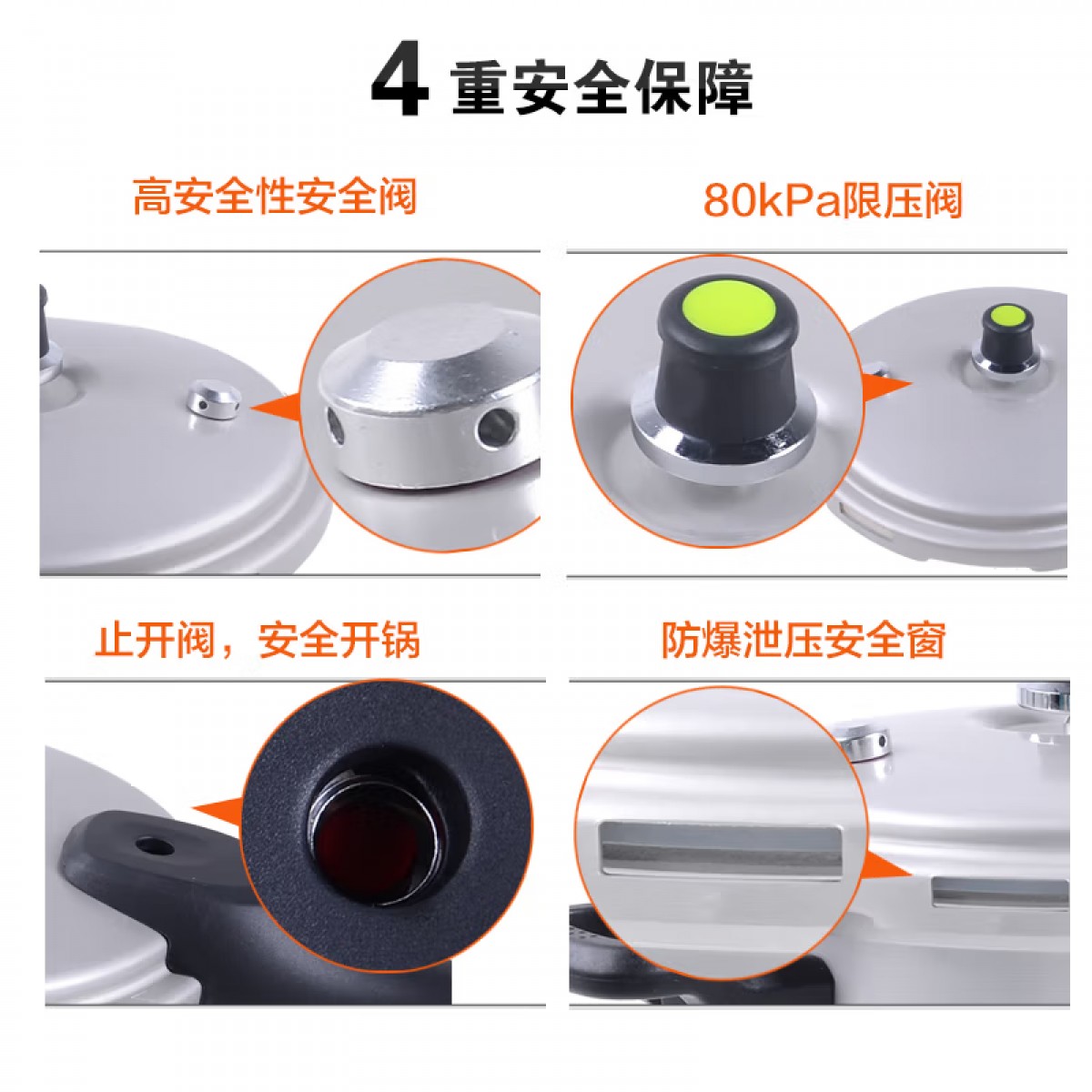 4 重安全保障

高安全性安全阀

80kPa限压阀

止开阀，安全开锅

防爆泄压安全窗