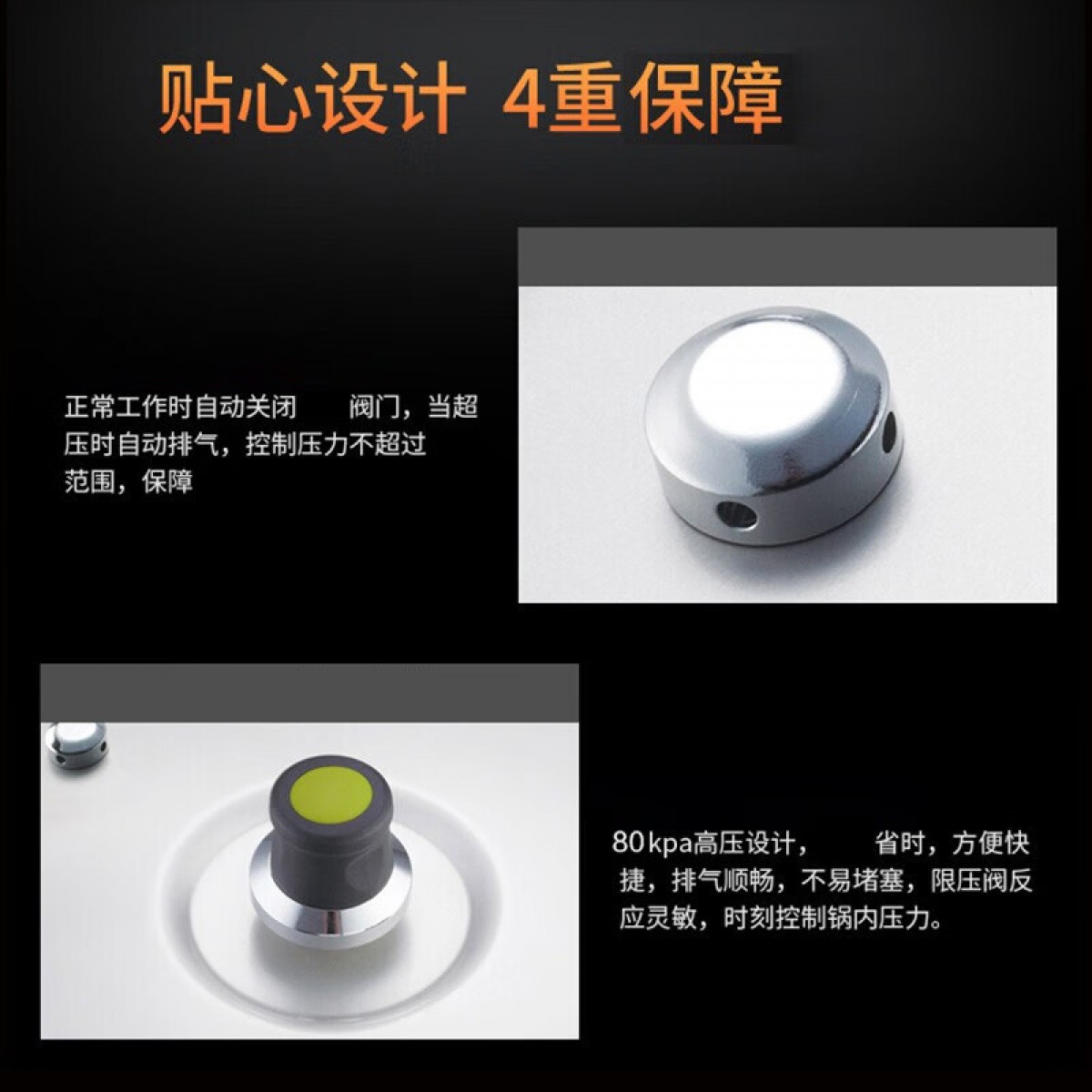 贴心设计 4重保障

正常工作时自动关闭 阀门，当超压时自动排气，控制压力不超过范围，保障

80kpa高压设计， 省时，方便快捷，排气顺畅，不易堵塞，限压阀反应灵敏，时刻控制锅内压力。