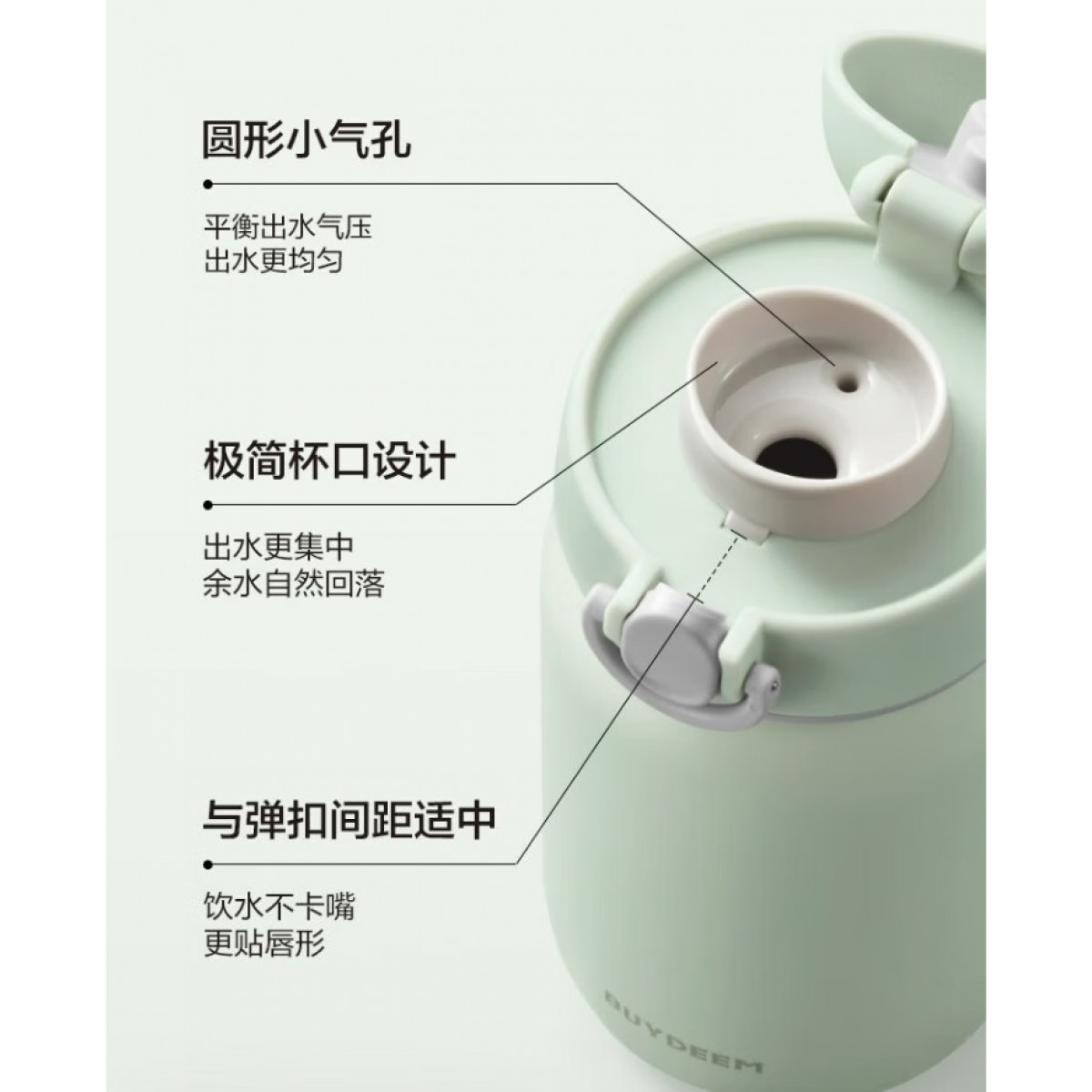 圆形小气孔

平衡出水气压
出水更均匀

极简杯口设计

出水更集中
余水自然回落

与弹扣间距适中

饮水不卡嘴
更贴唇形

BUYDEEM