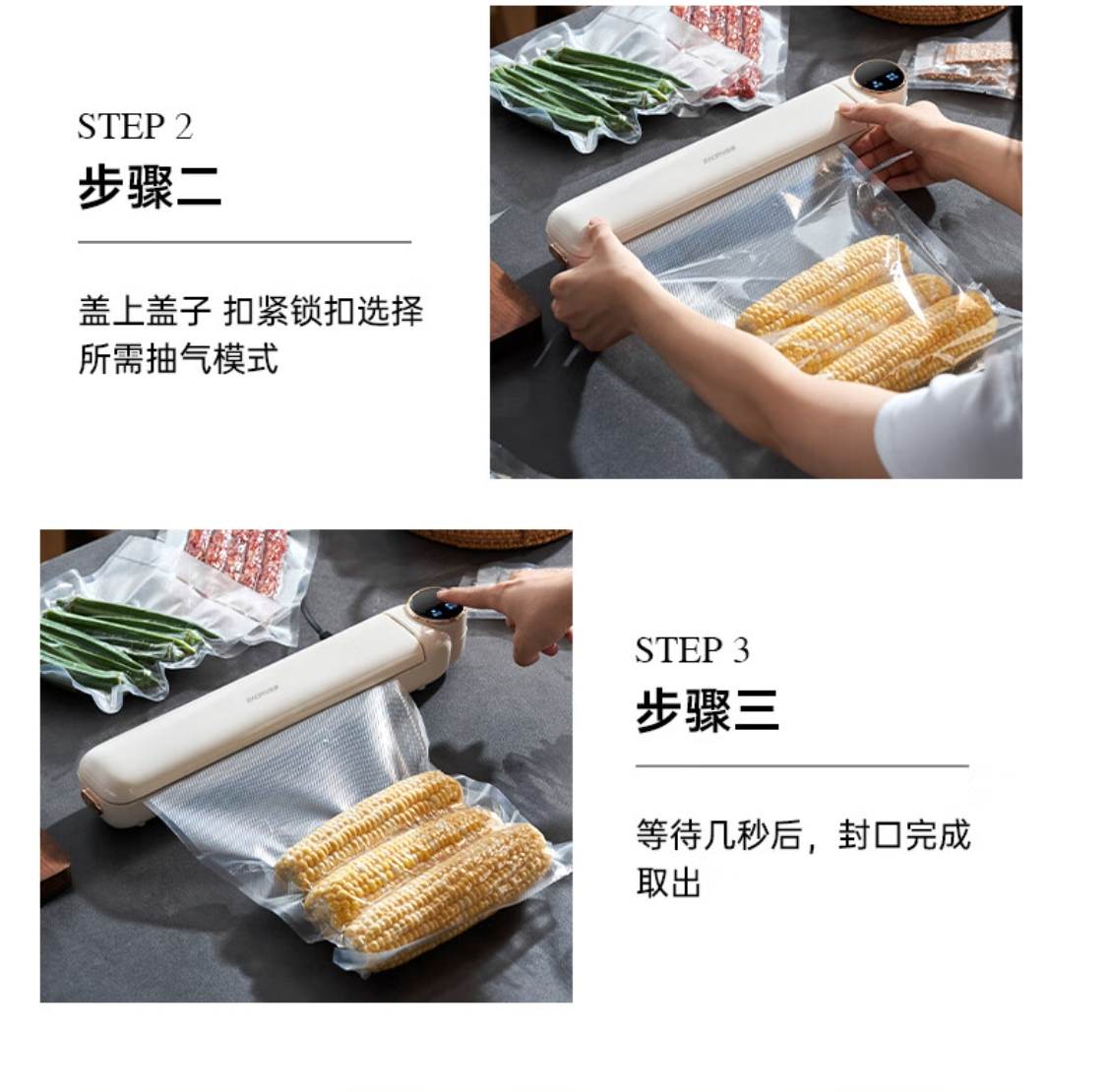 STEP 2
步骤二

盖上盖子 扣紧锁扣选择所需抽气模式

STEP 3
步骤三

等待几秒后，封口完成取出