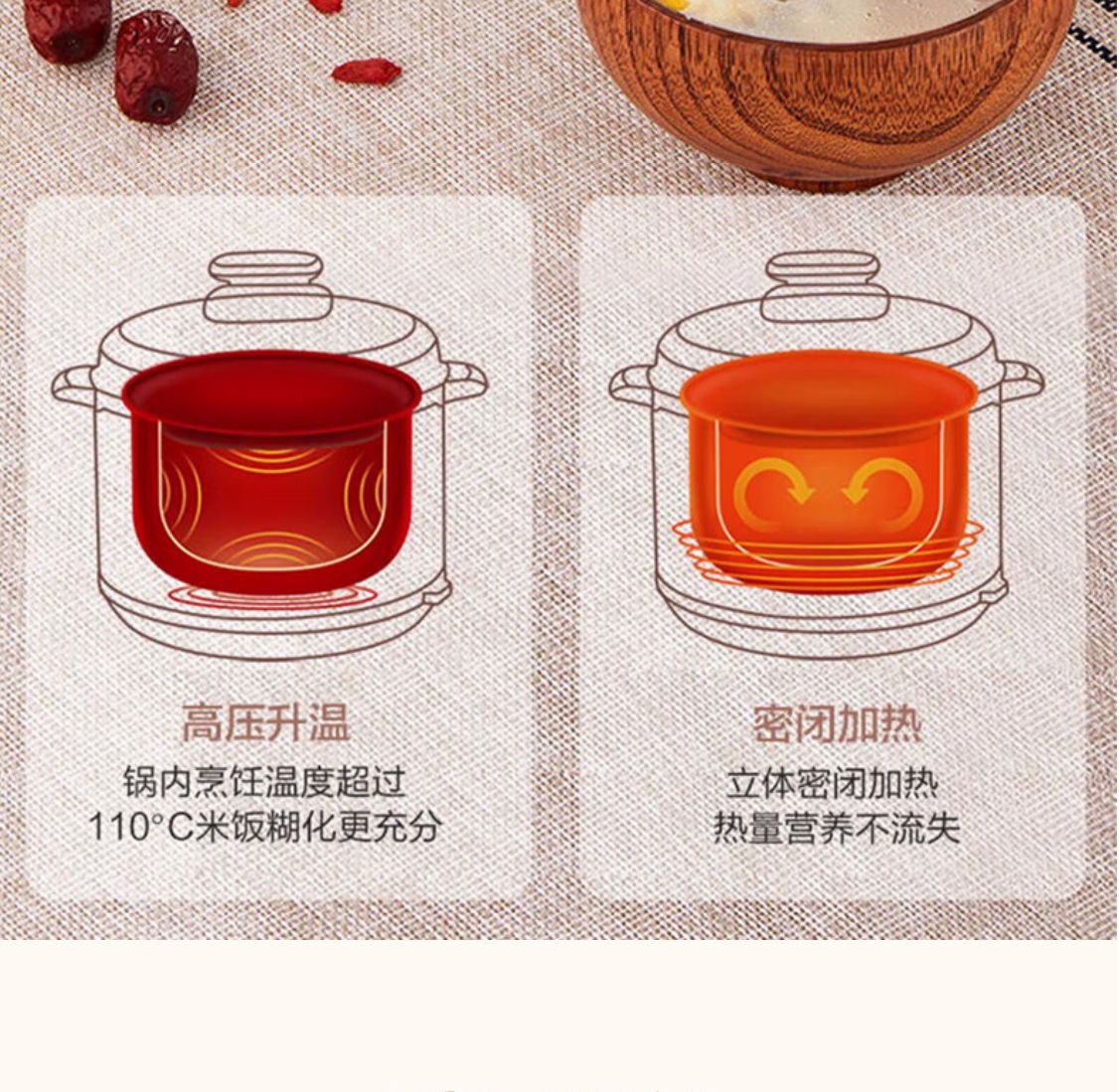 高压升温
锅内烹饪温度超过
110°C米饭糊化更充分

密闭加热
立体密闭加热
热量营养不流失