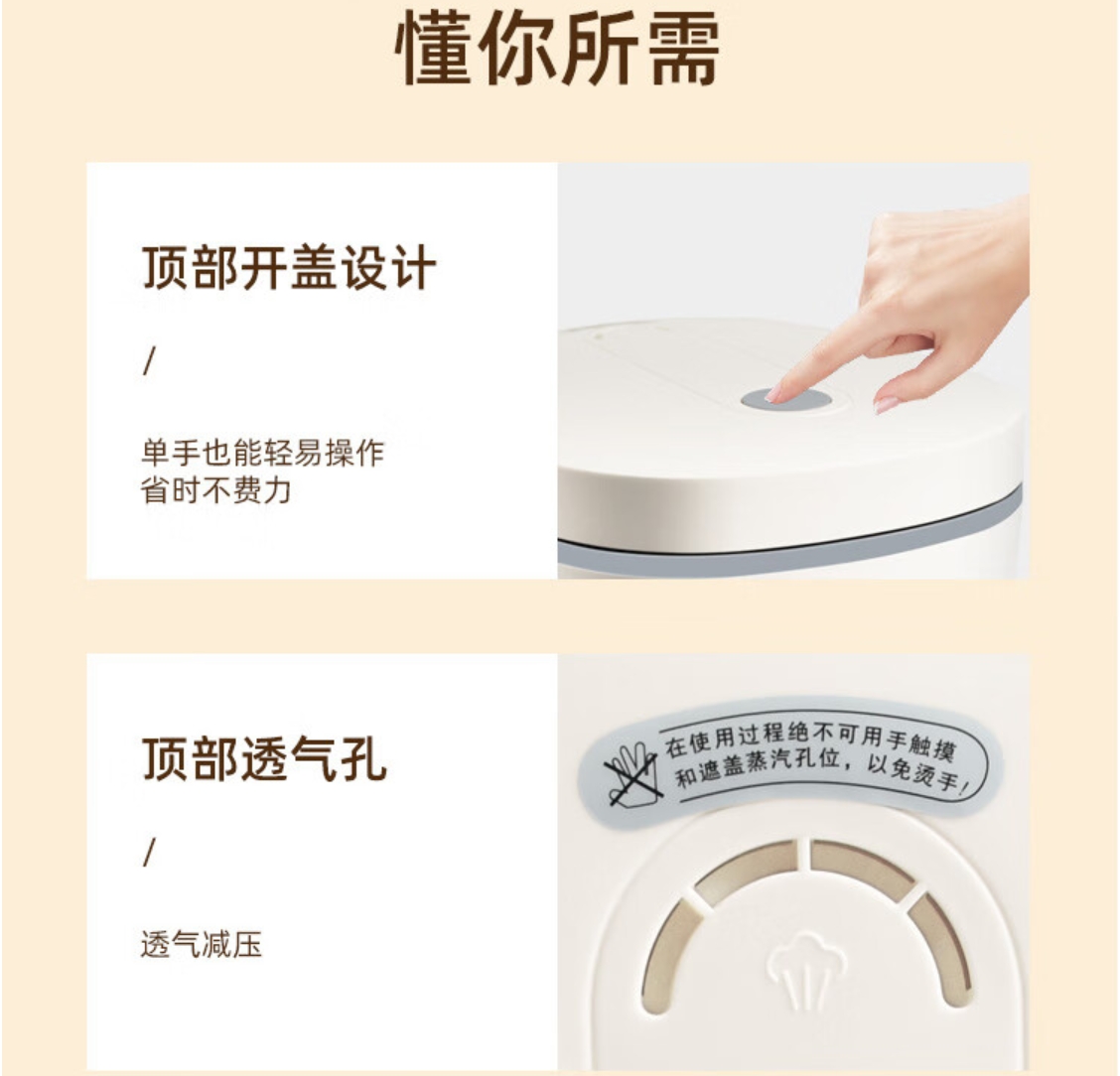 懂你所需

顶部开盖设计

/

单手也能轻易操作
省时不费力

顶部透气孔

/

透气减压

在使用过程绝不可用手触摸和遮盖蒸汽孔位，以免烫手！