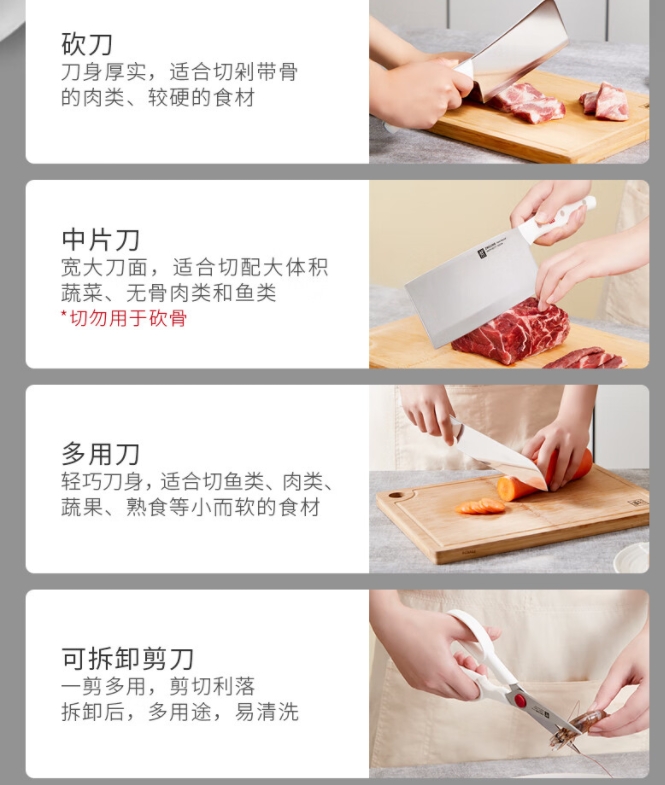 砍刀
刀身厚实，适合切剁带骨的肉类、较硬的食材

中片刀
宽大刀面，适合切配大体积蔬菜、无骨肉类和鱼类
*切勿用于砍骨

多用刀
轻巧刀身，适合切鱼类、肉类、蔬果、熟食等小而软的食材

可拆卸剪刀
一剪多用，剪切利落
拆卸后，多用途，易清洗