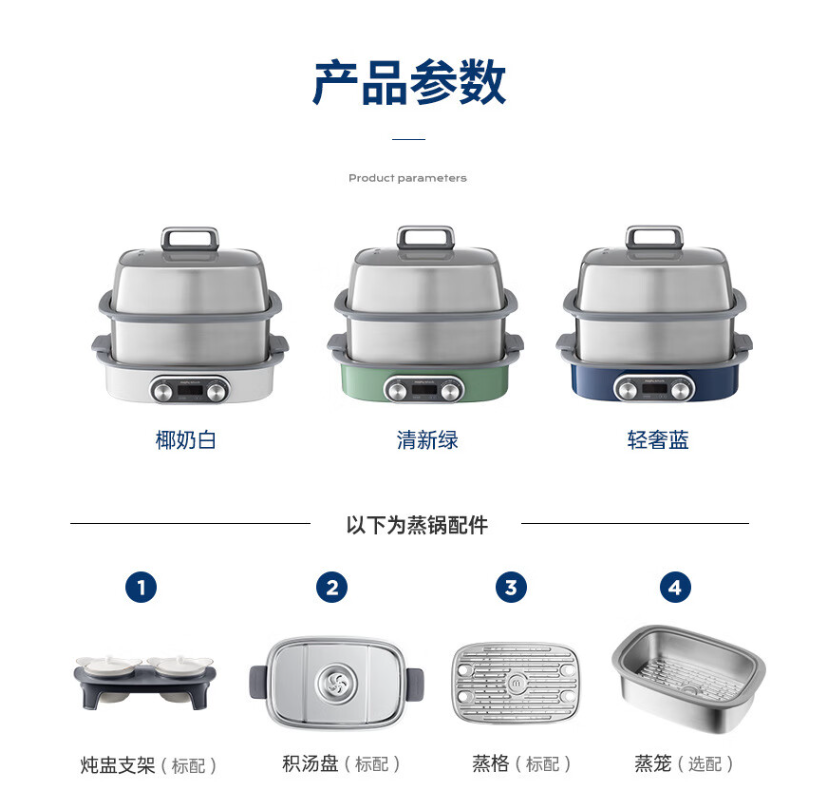 产品参数

Product parameters

椰奶白

清新绿

轻奢蓝

以下为蒸锅配件

1

2

3

4

炖盅支架（标配）

积汤盘（标配）

蒸格（标配）

蒸笼（选配）