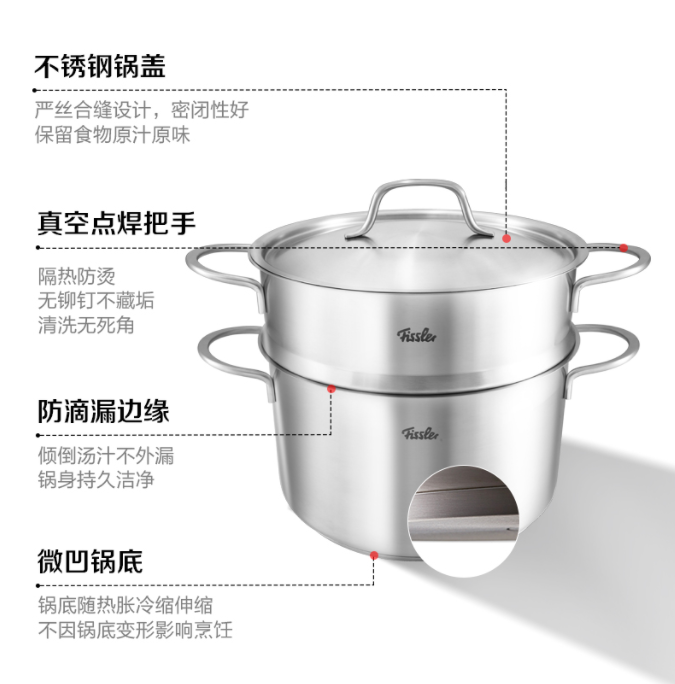 不锈钢锅盖

严丝合缝设计，密闭性好
保留食物原汁原味

真空点焊把手

隔热防烫
无铆钉不藏垢
清洗无死角

Fissler

防滴漏边缘

倾倒汤汁不外漏
锅身持久洁净

Fissler

微凹锅底

锅底随热胀冷缩伸缩
不因锅底变形影响烹饪