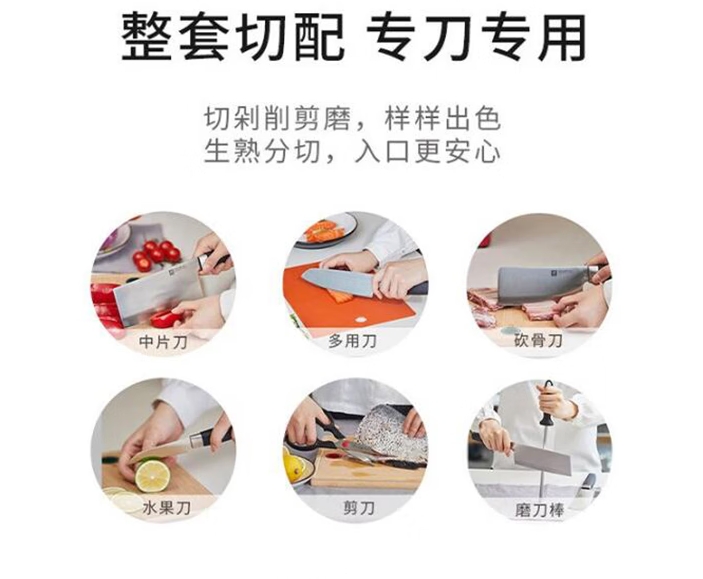 整套切配 专刀专用

切剁削剪磨，样样出色
生熟分切，入口更安心

中片刀

多用刀

砍骨刀

水果刀

剪刀

磨刀棒