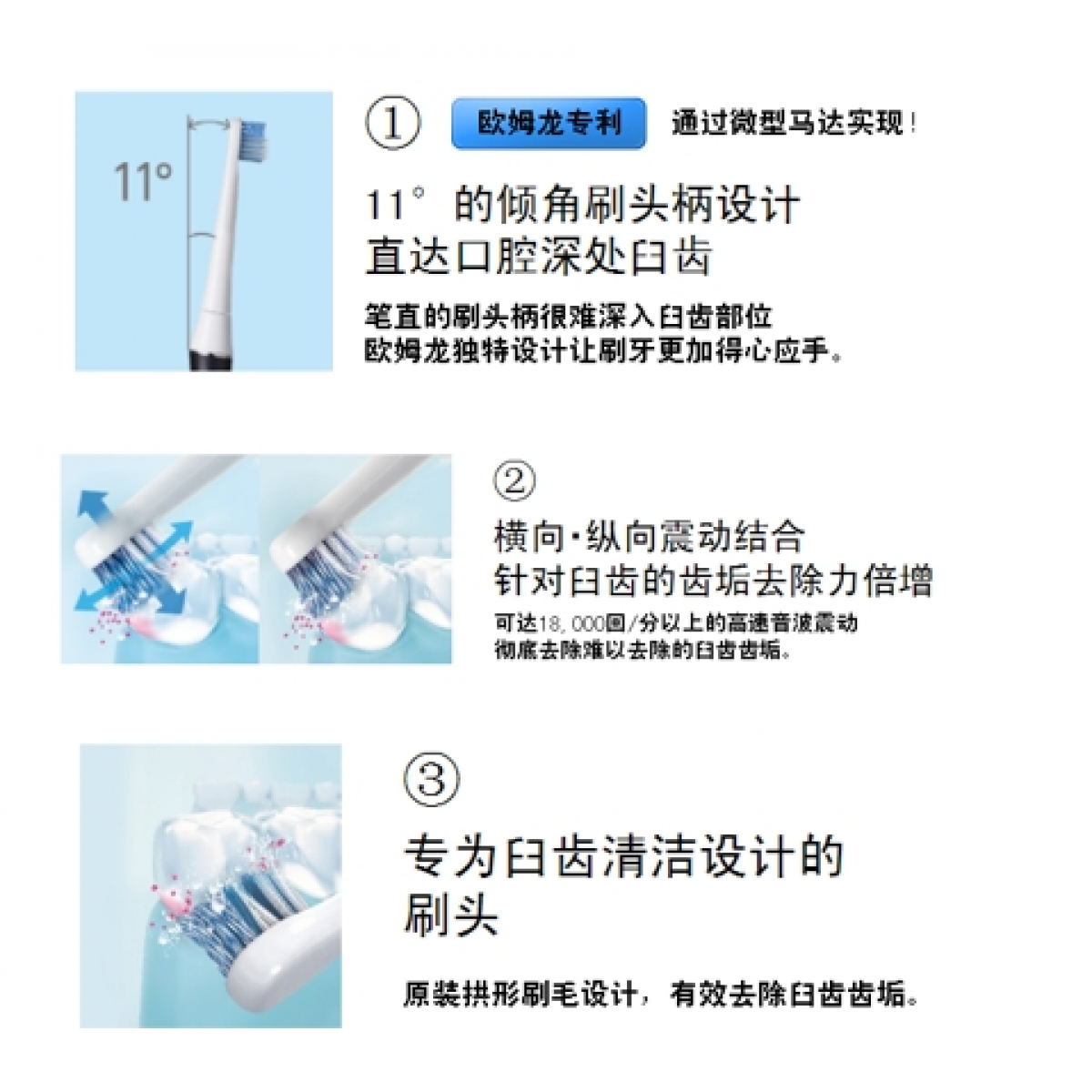 11°

①

欧姆龙专利

通过微型马达实现！

11° 的倾角刷头柄设计
直达口腔深处臼齿

笔直的刷头柄很难深入臼齿部位
欧姆龙独特设计让刷牙更加得心应手。

②

横向·纵向震动结合
针对臼齿的齿垢去除力倍增

可达18,000回/分以上的高速音波震动
彻底去除难以去除的臼齿齿垢。

③

专为臼齿清洁设计的
刷头

原装拱形刷毛设计，有效去除臼齿齿垢。