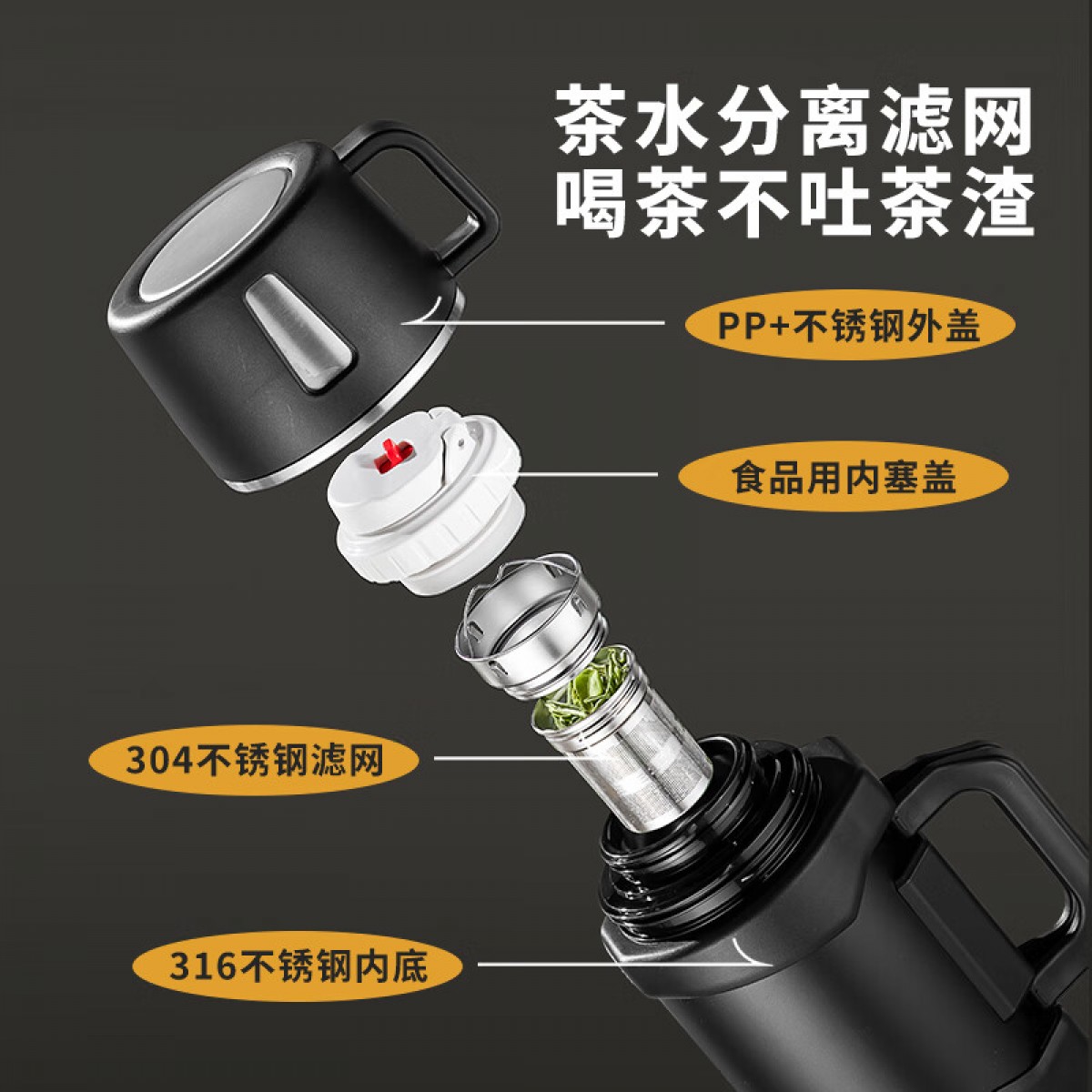 茶水分离滤网
喝茶不吐茶渣

PP+不锈钢外盖

食品用内塞盖

304不锈钢滤网

316不锈钢内底