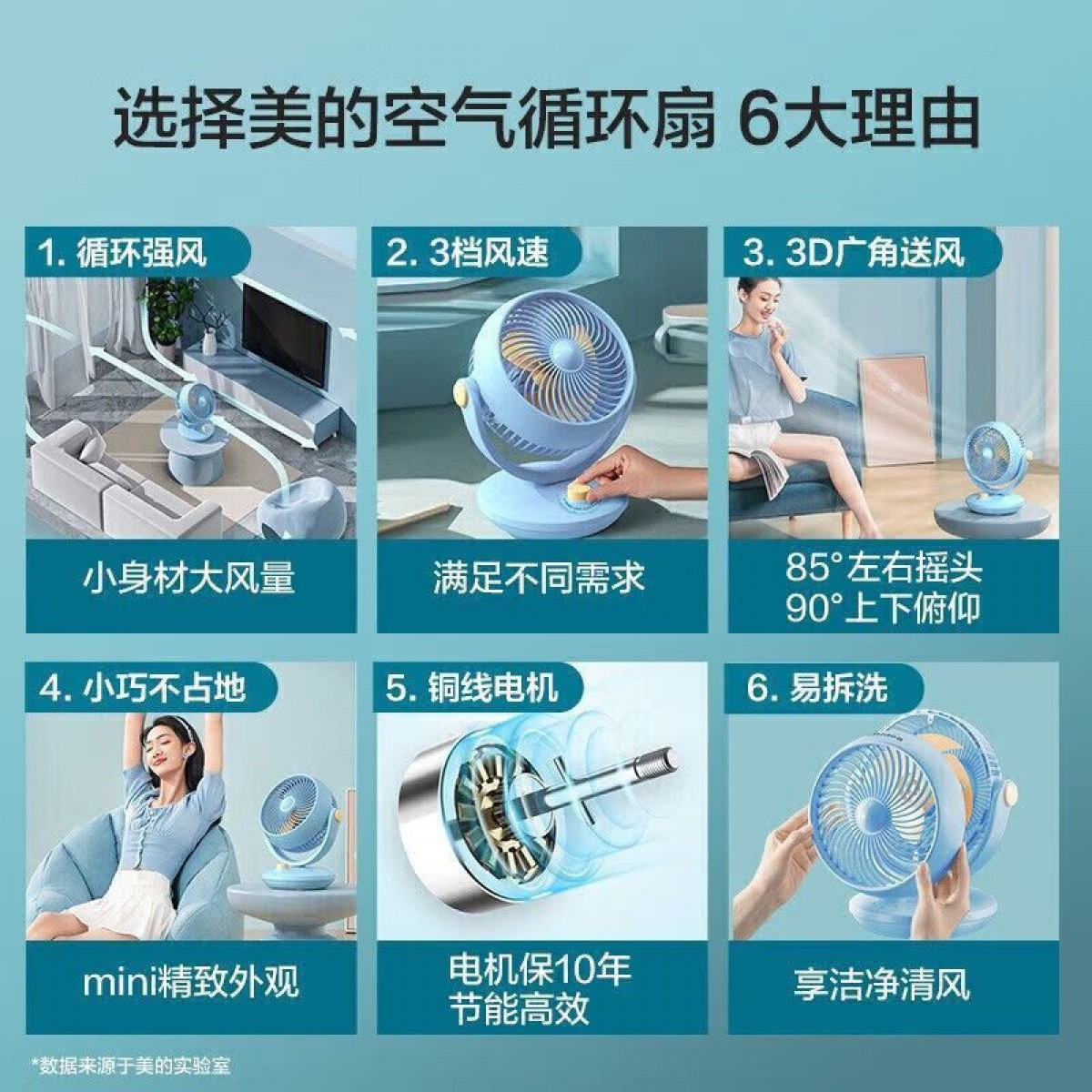 选择美的空气循环扇 6大理由

1. 循环强风

小身材大风量

2. 3档风速

满足不同需求

3. 3D广角送风

85°左右摇头
90°上下俯仰

4. 小巧不占地

mini精致外观

5. 铜线电机

电机保10年
节能高效

6. 易拆洗

享洁净清风

*数据来源于美的实验室